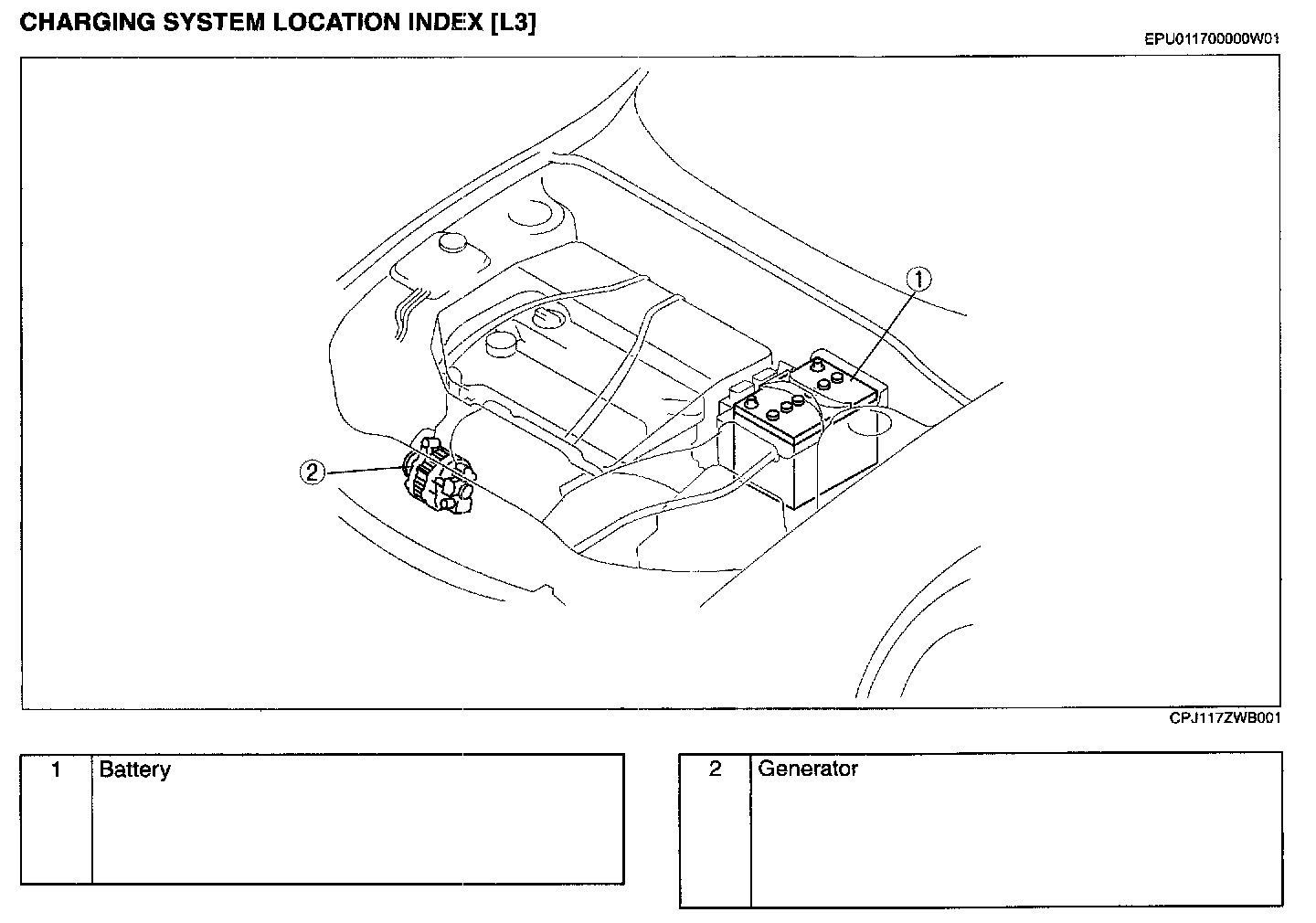 CHARGING SYSTEM LOCATION INDEX [L3]

EPU011700000W01

1

2

CPJ117ZWB001

| 1 | Battery |
|---|---|

| 2 | Generator |
|---|---|