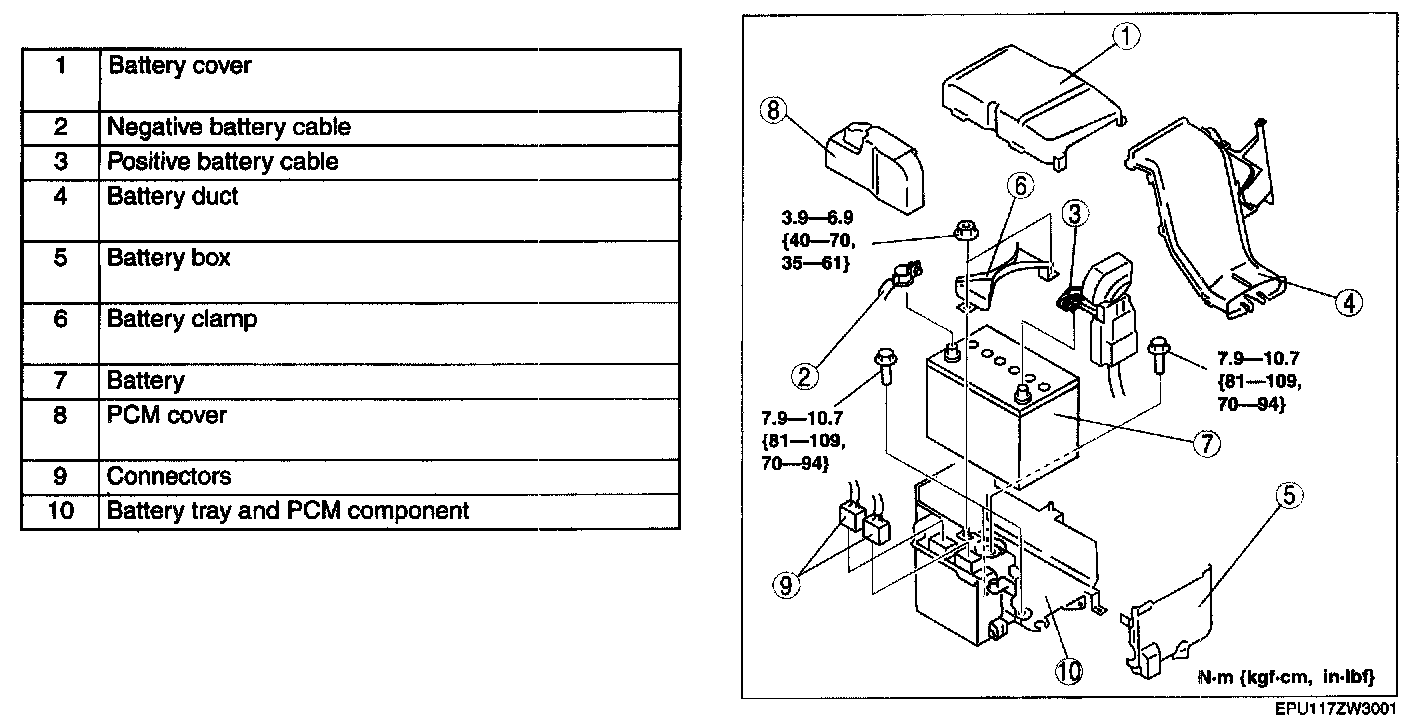 | 1 | Battery cover |
|---|---|
| 2 | Negative battery cable |
| 3 | Positive battery cable |
| 4 | Battery duct |
| 5 | Battery box |
| 6 | Battery clamp |
| 7 | Battery |
| 8 | PCM cover |
| 9 | Connectors |
| 10 | Battery tray and PCM component |

1
8
6
3
3.9—6.9 {40—70, 35—61}
4
2
7.9—10.7 {81—109, 70—94}
7.9—10.7 {81—109, 70—94}
7
5
9
10
N·m {kgf·cm, in·lbf}
EPU117ZW3001