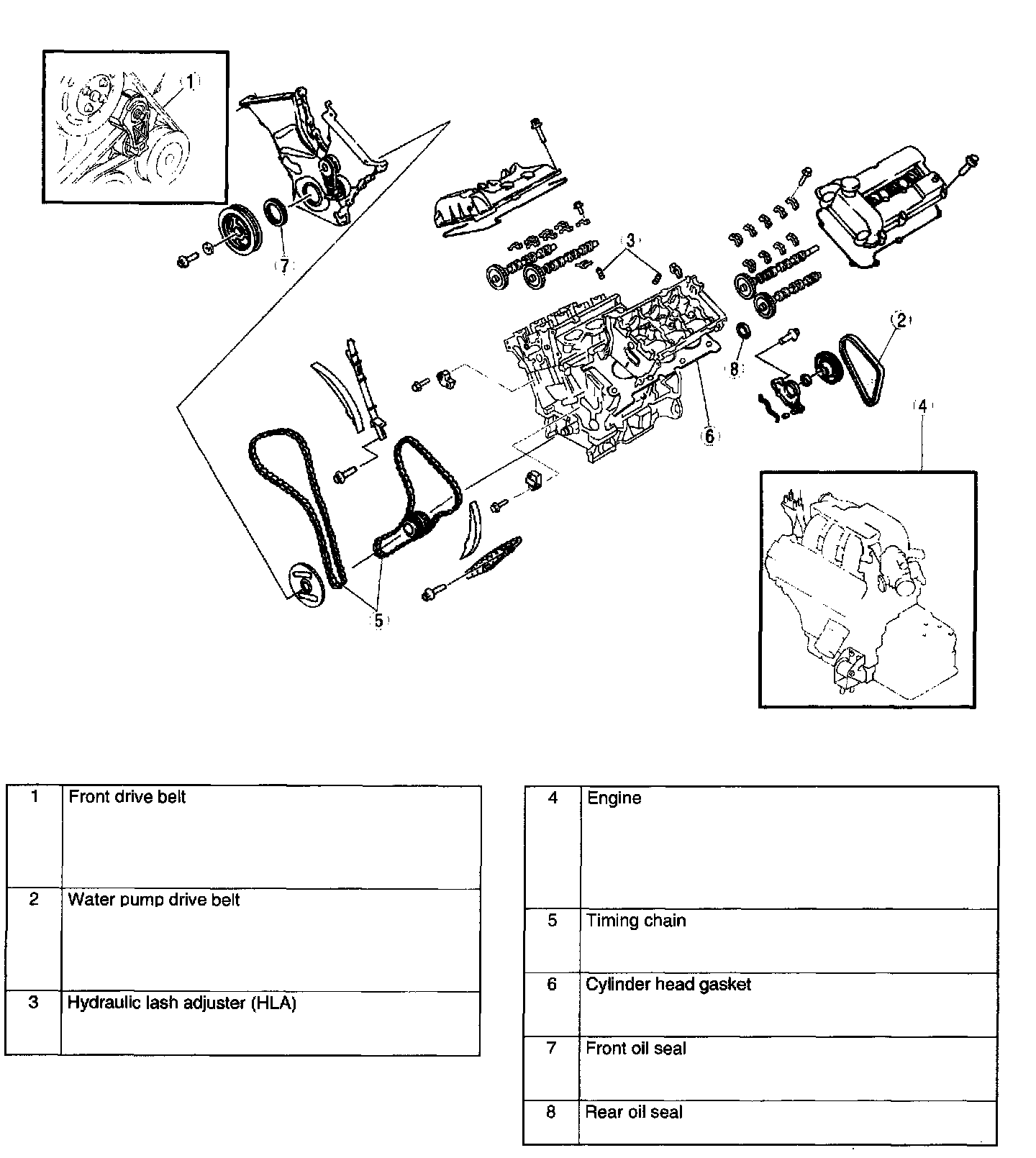 1

7

3

2

8

6

4

5

| 1 | Front drive belt |
|---|---|
| 2 | Water pump drive belt |
| 3 | Hydraulic lash adjuster (HLA) |

| 4 | Engine |
|---|---|
| 5 | Timing chain |
| 6 | Cylinder head gasket |
| 7 | Front oil seal |
| 8 | Rear oil seal |