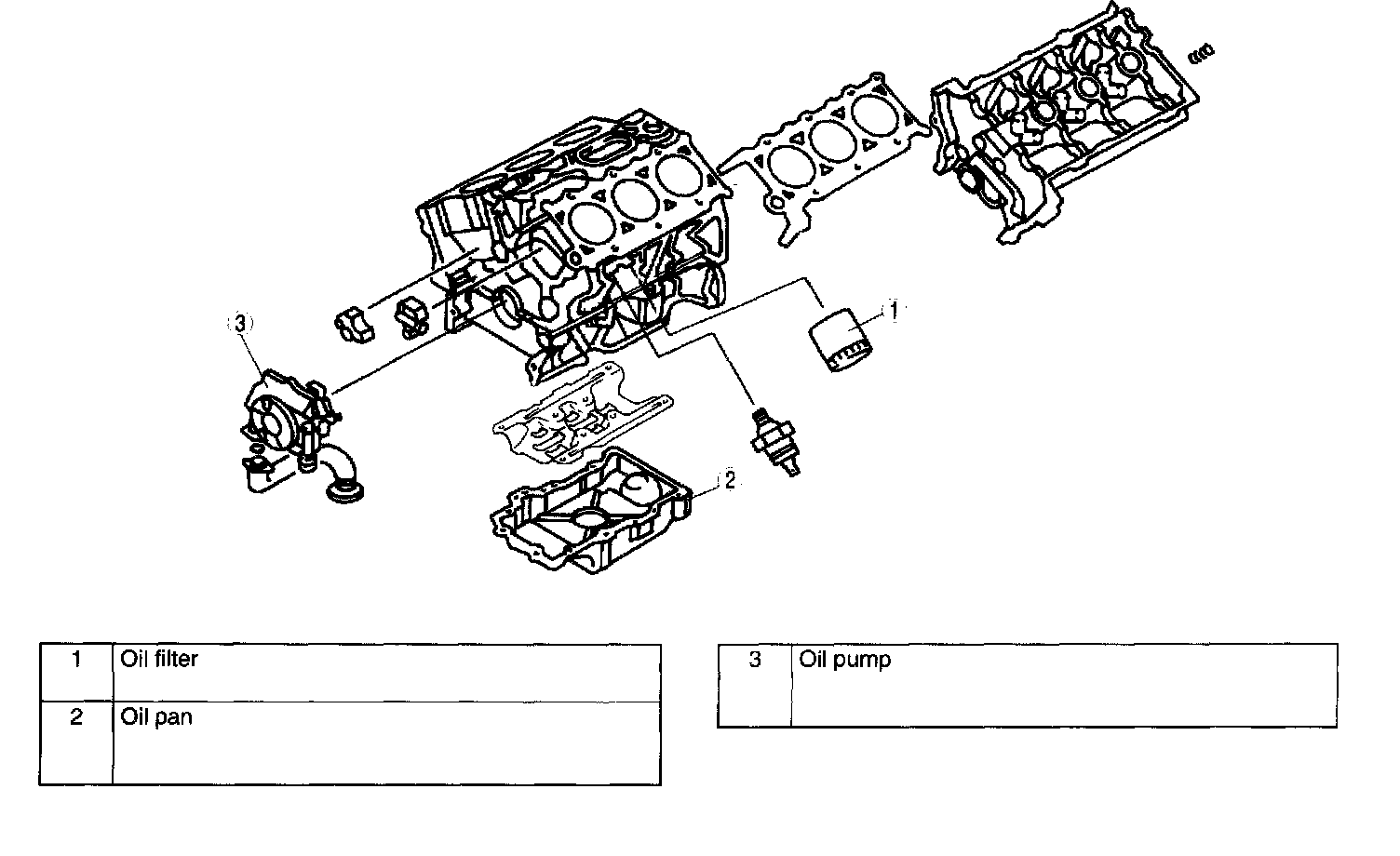 3

1

2

| 1 | Oil filter |
|---|---|
| 2 | Oil pan |

| 3 | Oil pump |
|---|---|