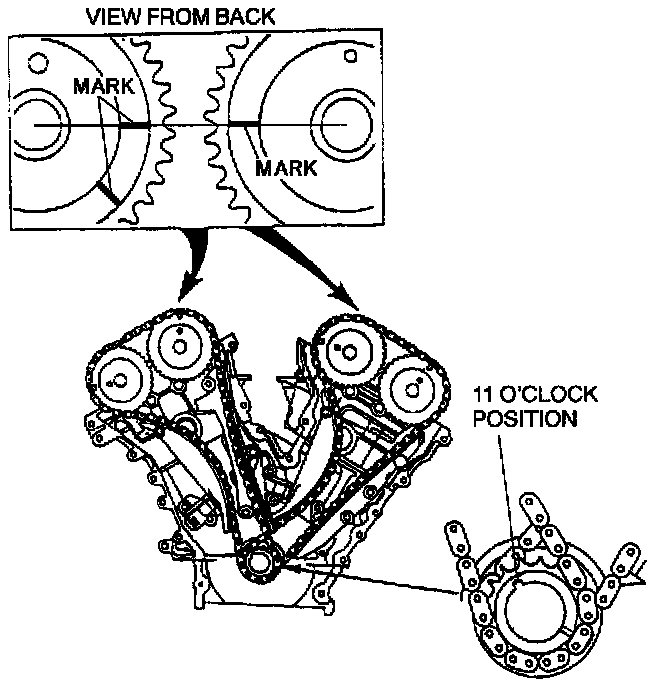 VIEW FROM BACK

MARK

MARK

11 O'CLOCK POSITION