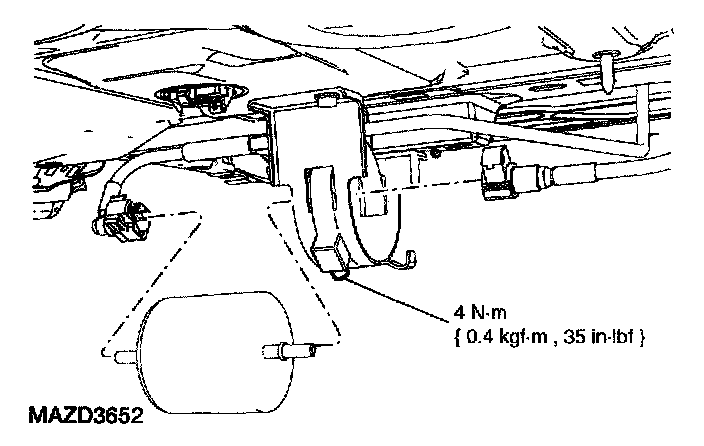 4 N·m
{ 0.4 kgf·m , 35 in·lbf }

MAZD3652