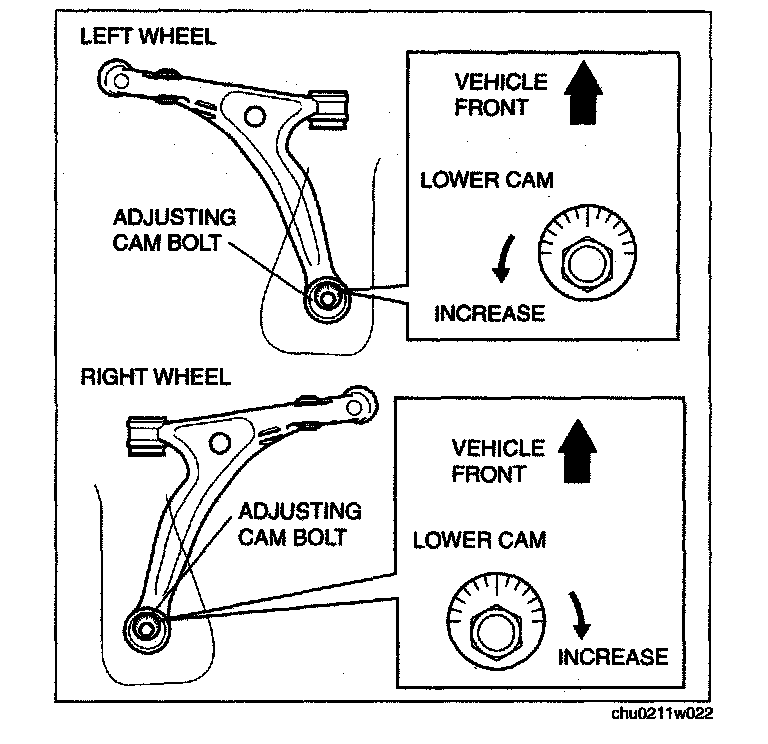 LEFT WHEEL

VEHICLE FRONT

LOWER CAM

ADJUSTING CAM BOLT

INCREASE

RIGHT WHEEL

VEHICLE FRONT

ADJUSTING CAM BOLT

LOWER CAM

INCREASE

chu0211w022