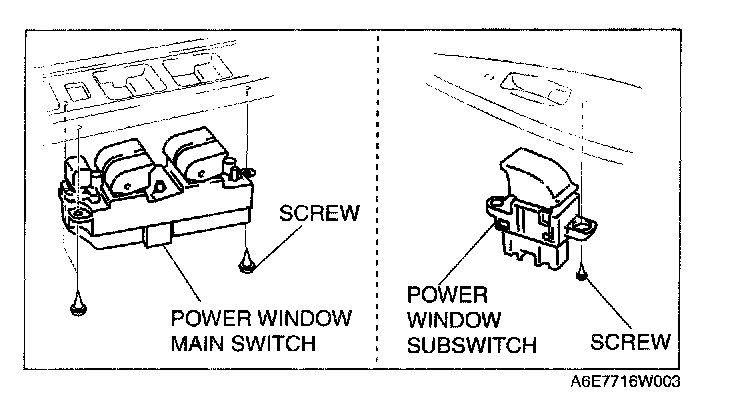 SCREW

POWER WINDOW MAIN SWITCH

POWER WINDOW SUBSWITCH

SCREW

A6E7716W003