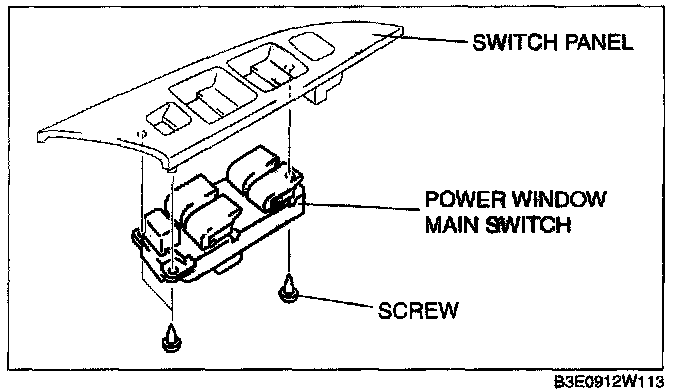 SWITCH PANEL

POWER WINDOW MAIN SWITCH

SCREW

B3E0912W113