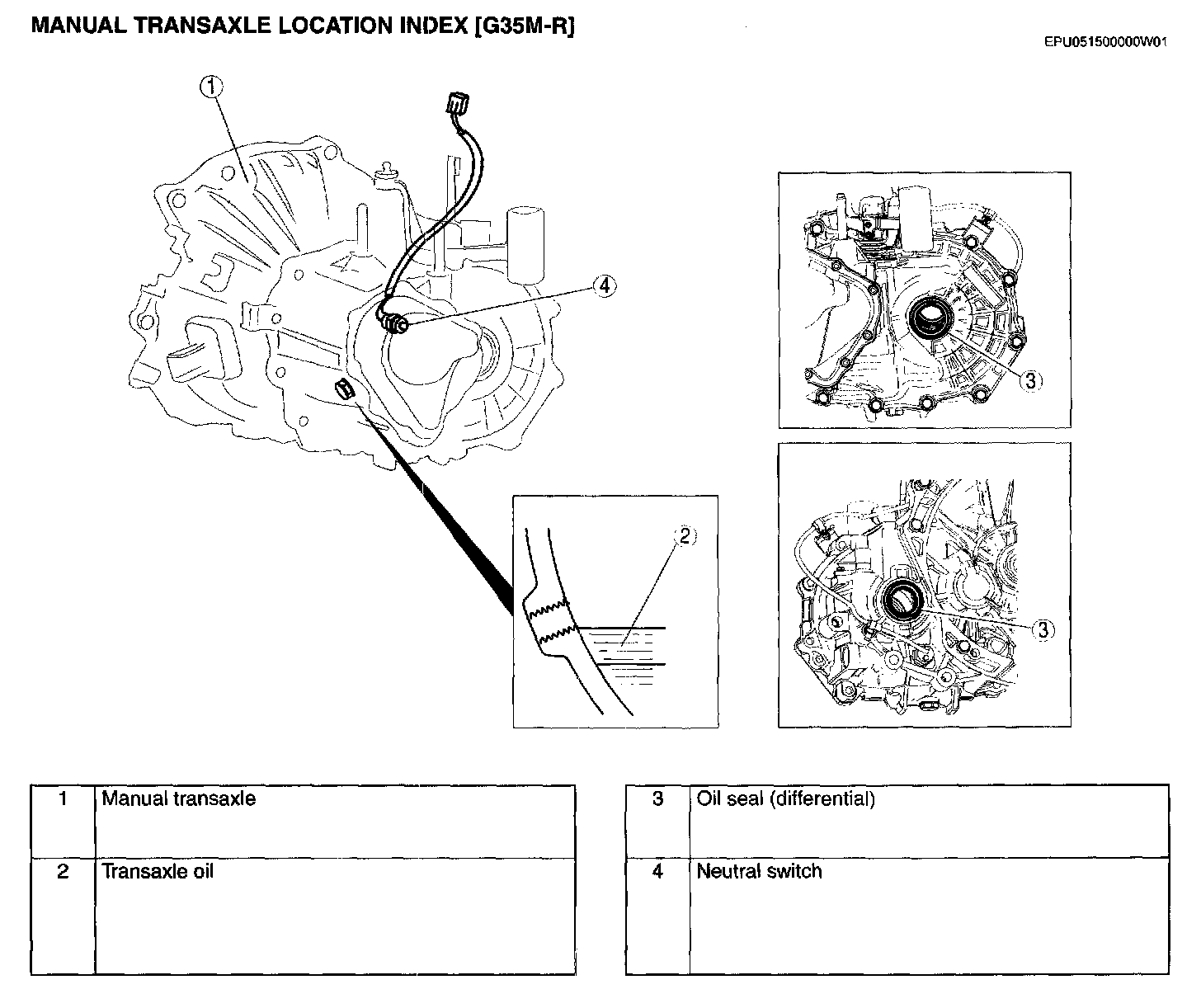 MANUAL TRANSAXLE LOCATION INDEX [G35M-R]

EPU051500000W01

1

4

3

2

3

| 1 | Manual transaxle |
|---|---|
| 2 | Transaxle oil |

| 3 | Oil seal (differential) |
|---|---|
| 4 | Neutral switch |