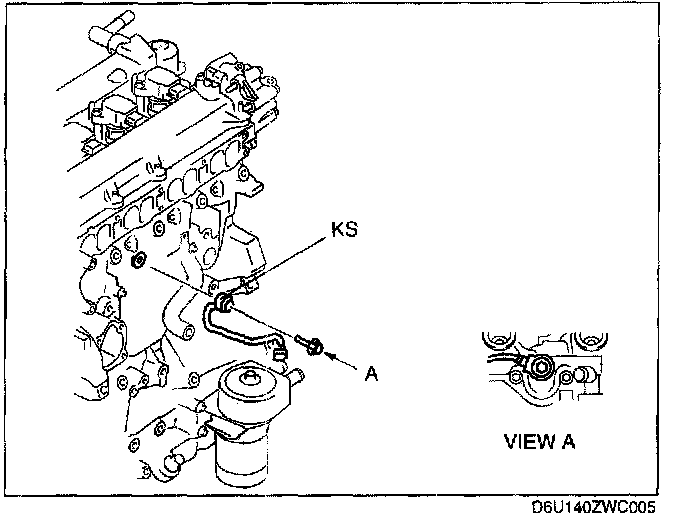 KS

A

VIEW A

D6U140ZWC005