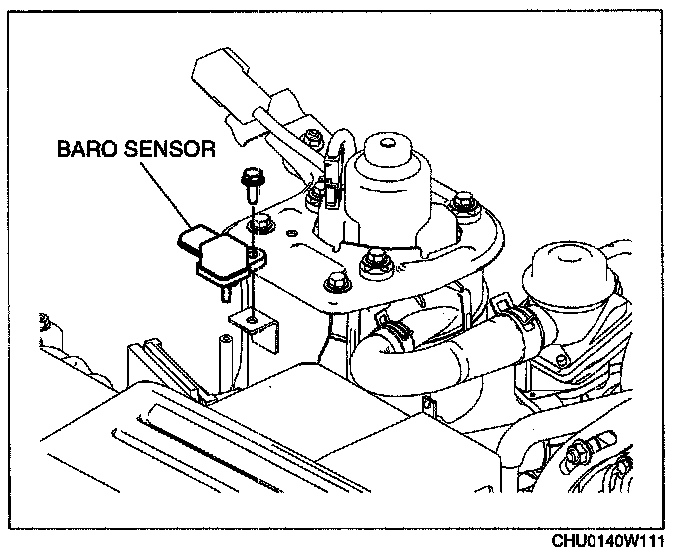 BARO SENSOR

CHU0140W111