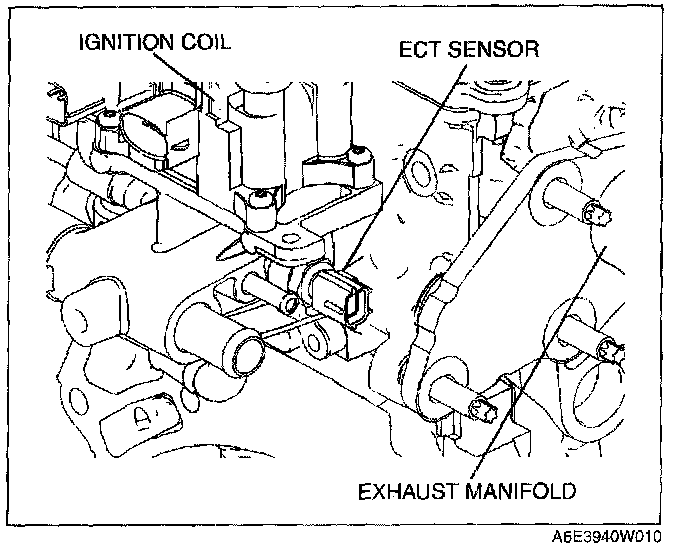 IGNITION COIL
ECT SENSOR
EXHAUST MANIFOLD
A6E3940W010