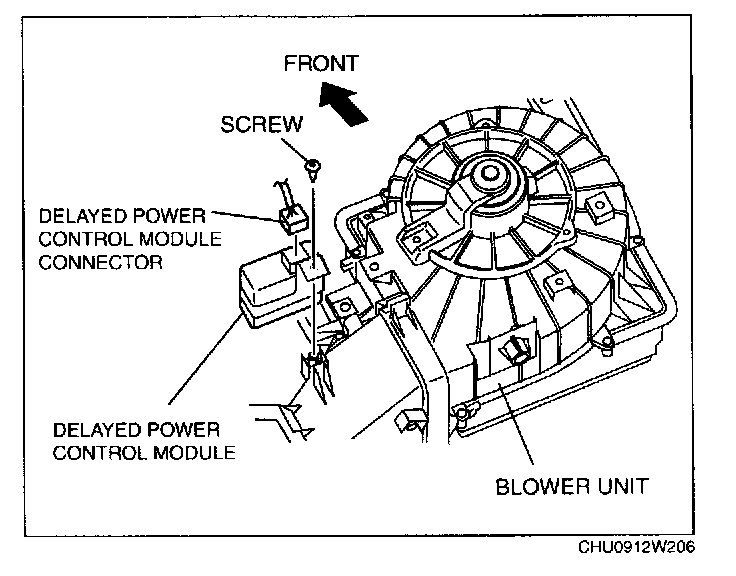 FRONT

SCREW

DELAYED POWER CONTROL MODULE CONNECTOR

DELAYED POWER CONTROL MODULE

BLOWER UNIT

CHU0912W206