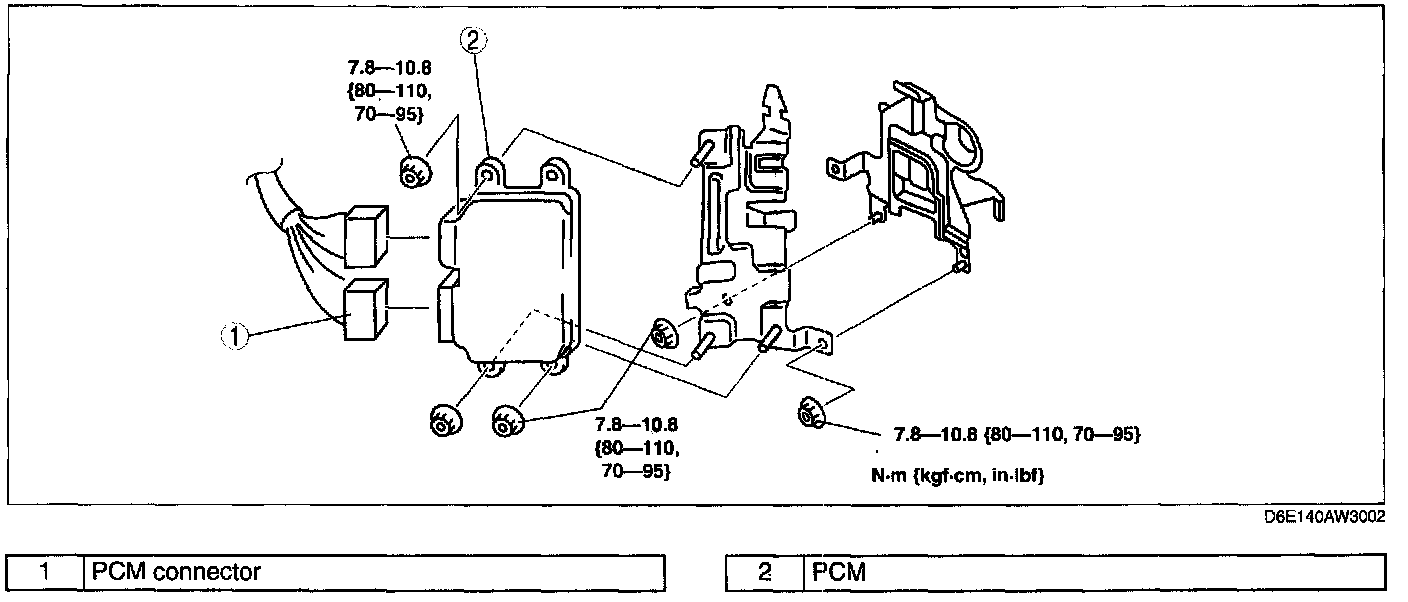 7.8—10.8 {80—110, 70—95}

2

1

7.8—10.8 {80—110, 70—95}

7.8—10.8 {80—110, 70—95}

N·m {kgf·cm, in·lbf}

D6E140AW3002

| 1 | PCM connector |
|---|---|

| 2 | PCM |
|---|---|