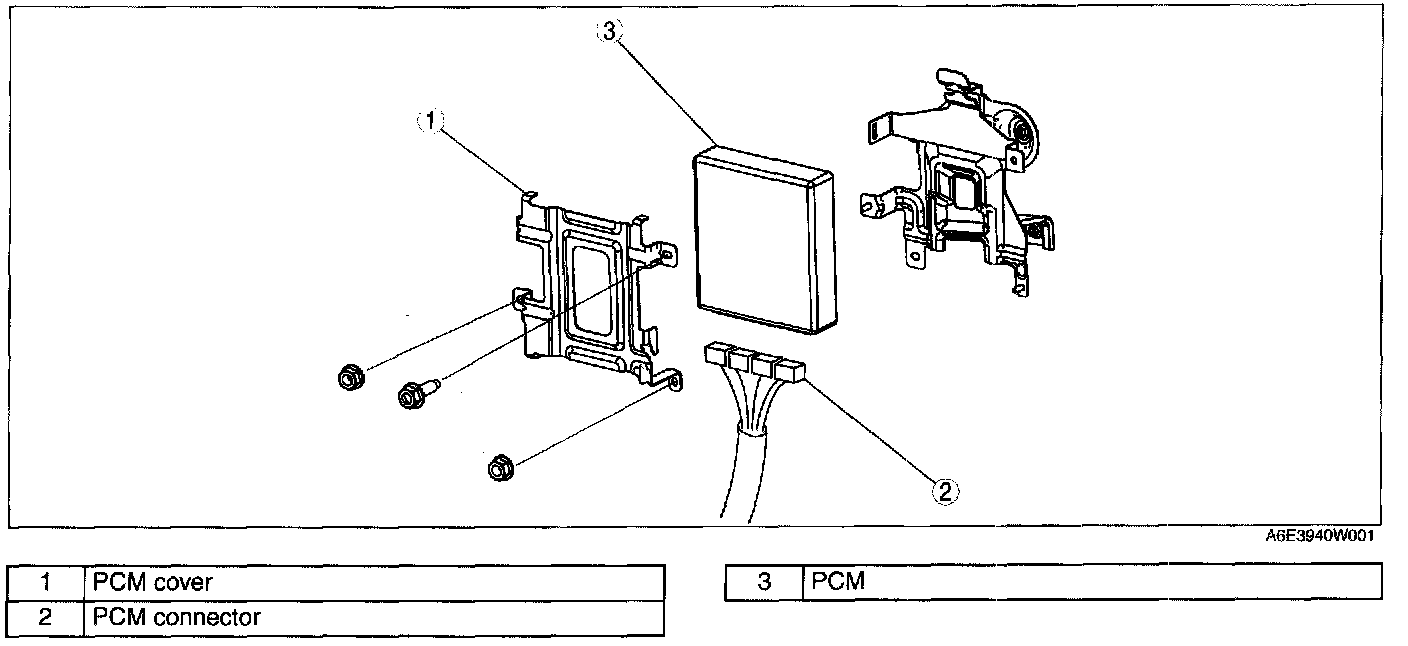 3
1
2
A6E3940W001

| 1 | PCM cover |
|---|---|
| 2 | PCM connector |

| 3 | PCM |
|---|---|