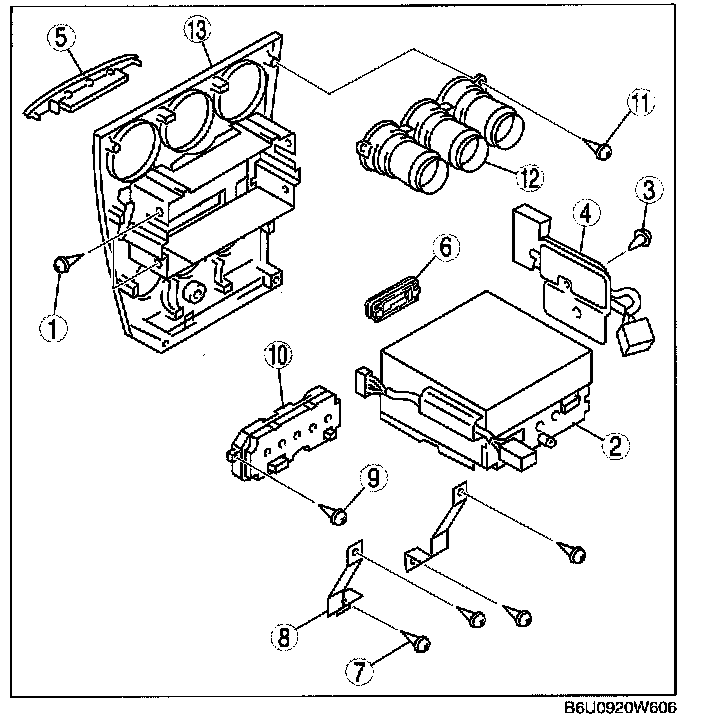 5
13
11
12
3
4
6
1
10
2
9
8
7
B6U0920W606