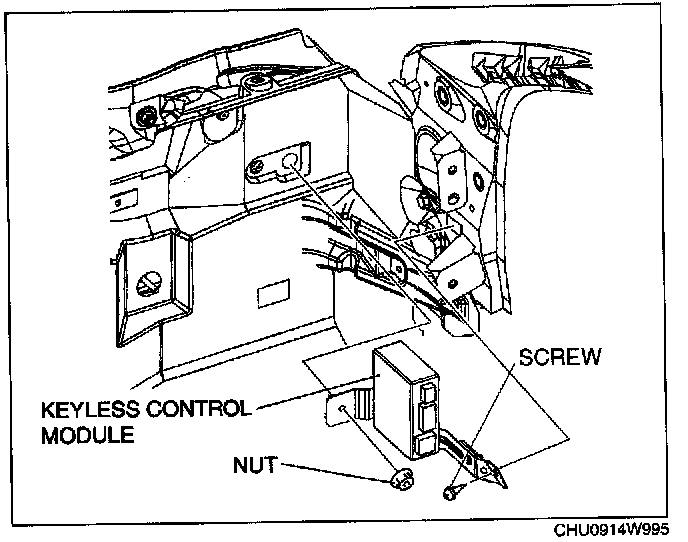 SCREW

KEYLESS CONTROL MODULE

NUT

CHU0914W995