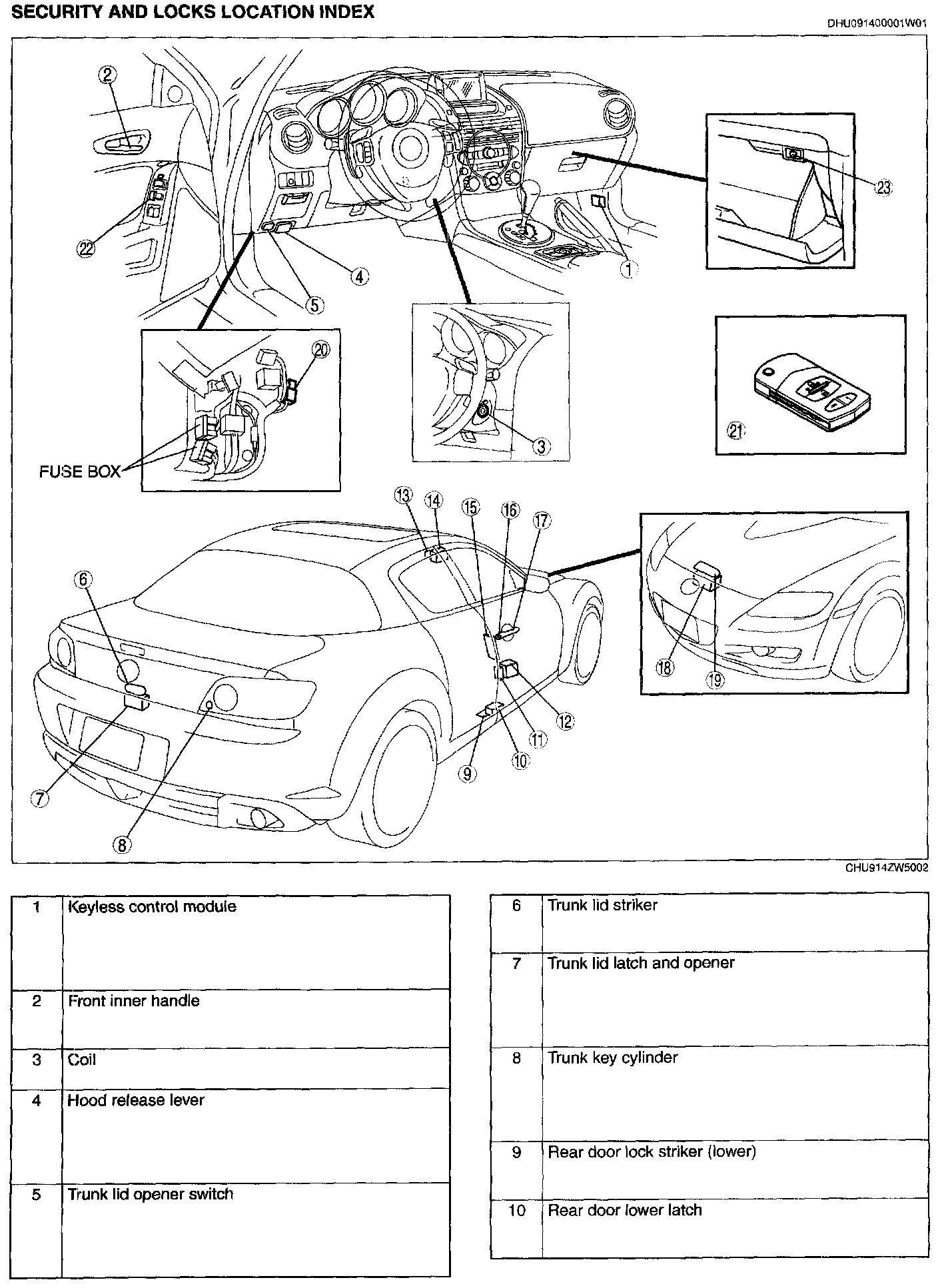 SECURITY AND LOCKS LOCATION INDEX

DHU091400001W01

2
22
4
5
1
23
20
FUSE BOX
3
21
13
14
15
16
17
6
7
8
9
10
11
12
18
19

CHU914ZW5002

| 1 | Keyless control module |
|---|---|
| 2 | Front inner handle |
| 3 | Coil |
| 4 | Hood release lever |
| 5 | Trunk lid opener switch |

| 6 | Trunk lid striker |
|---|---|
| 7 | Trunk lid latch and opener |
| 8 | Trunk key cylinder |
| 9 | Rear door lock striker (lower) |
| 10 | Rear door lower latch |