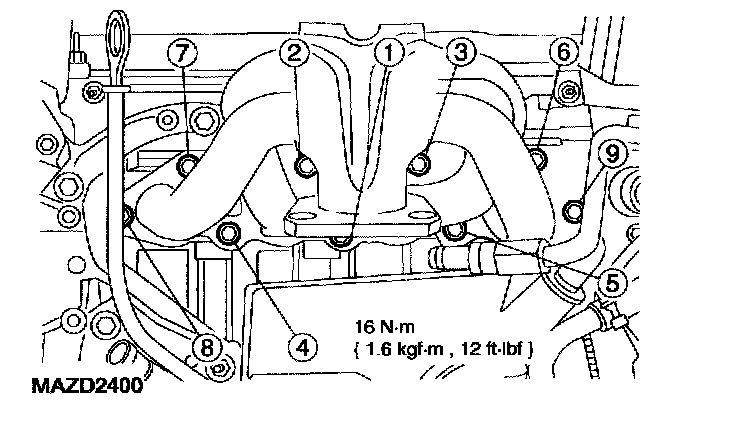 7
2
1
3
6
9
5
8
4
16 N·m
{ 1.6 kgf·m , 12 ft·lbf }
MAZD2400