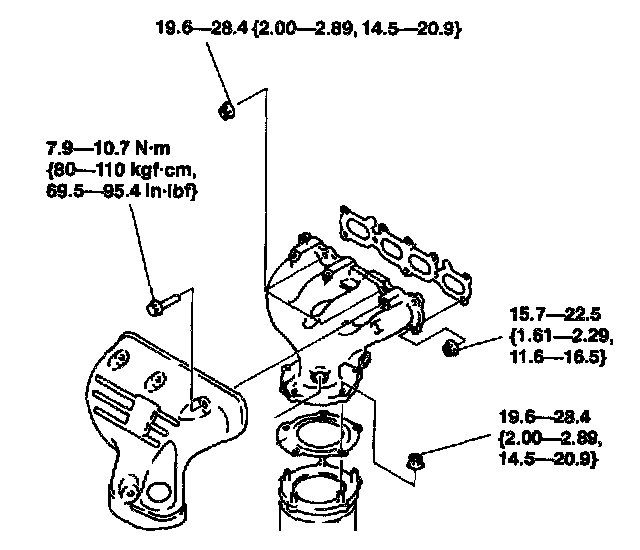 19.6—28.4 {2.00—2.89, 14.5—20.9}

7.9—10.7 N·m {80—110 kgf·cm, 69.5—95.4 in·lbf}

15.7—22.5 {1.61—2.29, 11.6—16.5}

19.6—28.4 {2.00—2.89, 14.5—20.9}