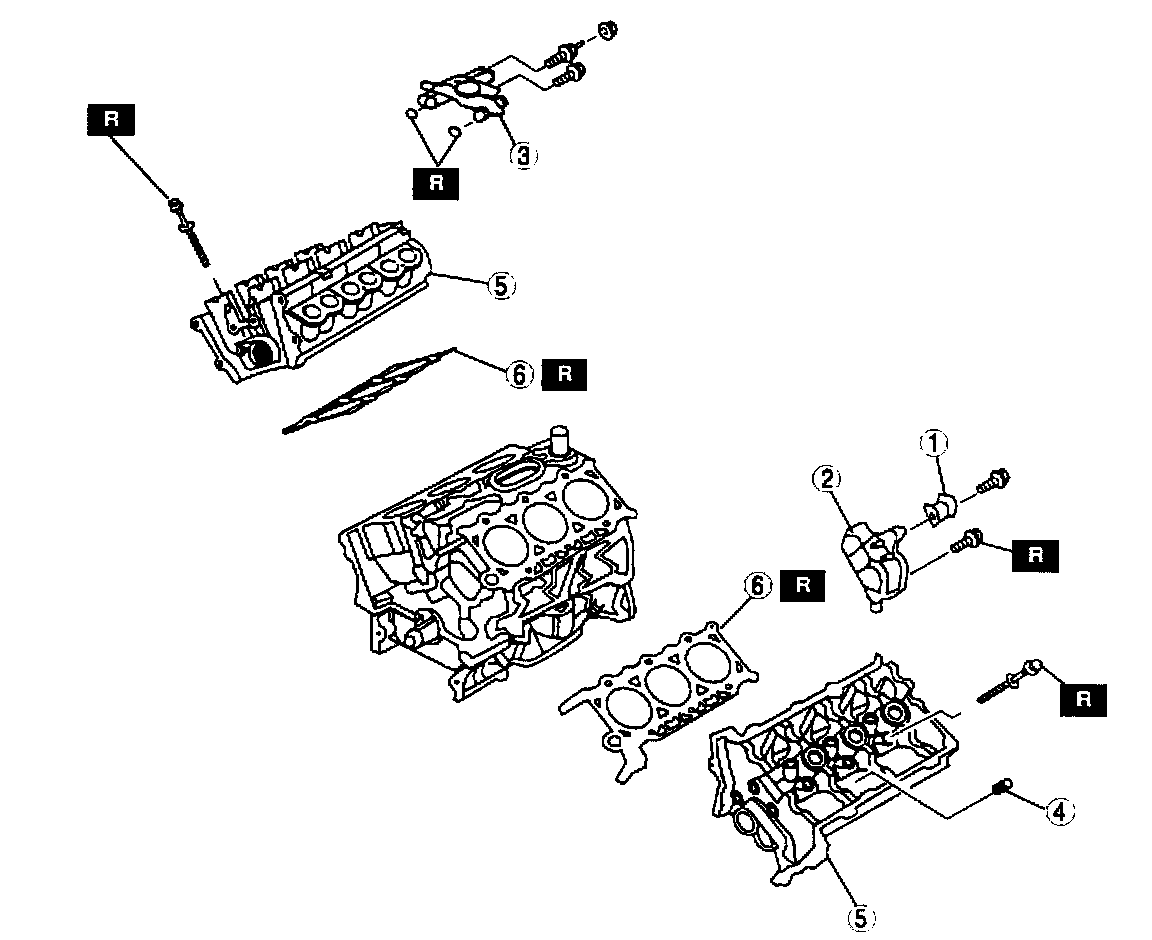 R
R
3
5
6 R
1
2
R
6 R
R
4
5