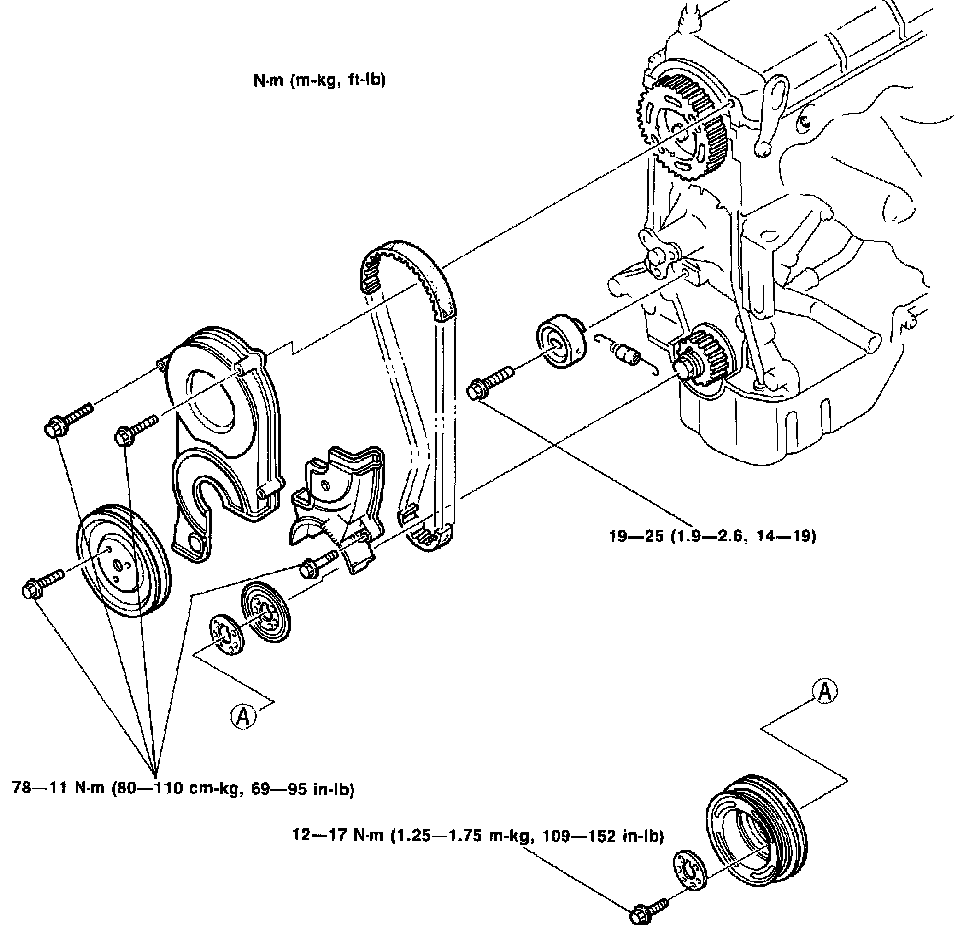 N·m (m-kg, ft-lb)

19—25 (1.9—2.6, 14—19)

A

A

78—11 N·m (80—110 cm-kg, 69—95 in-lb)

12—17 N·m (1.25—1.75 m-kg, 109—152 in-lb)