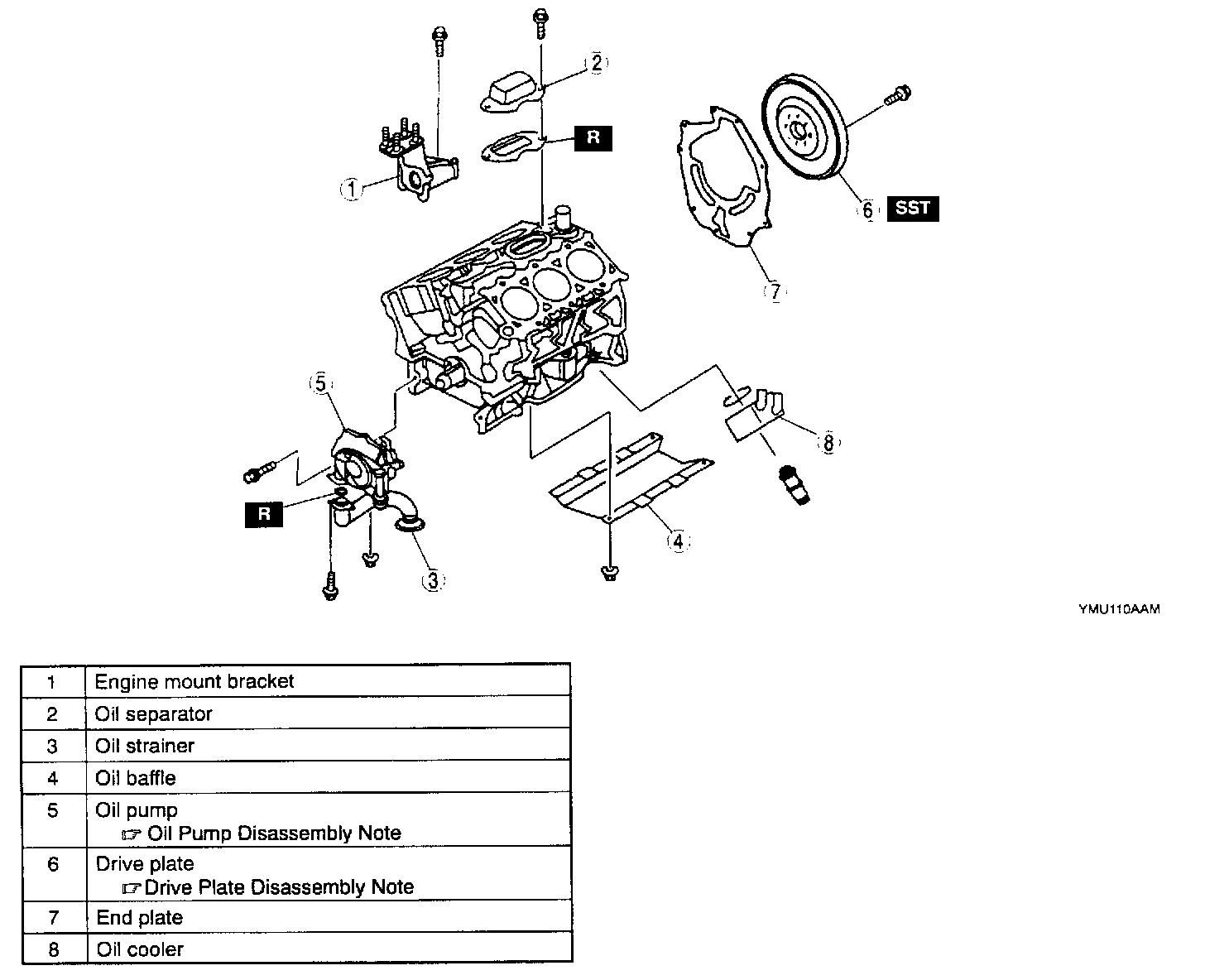 2

R

1

6 SST

7

5

8

R

4

3

YMU110AAM

| 1 | Engine mount bracket |
|---|---|
| 2 | Oil separator |
| 3 | Oil strainer |
| 4 | Oil baffle |
| 5 | Oil pump ☞ Oil Pump Disassembly Note |
| 6 | Drive plate ☞ Drive Plate Disassembly Note |
| 7 | End plate |
| 8 | Oil cooler |