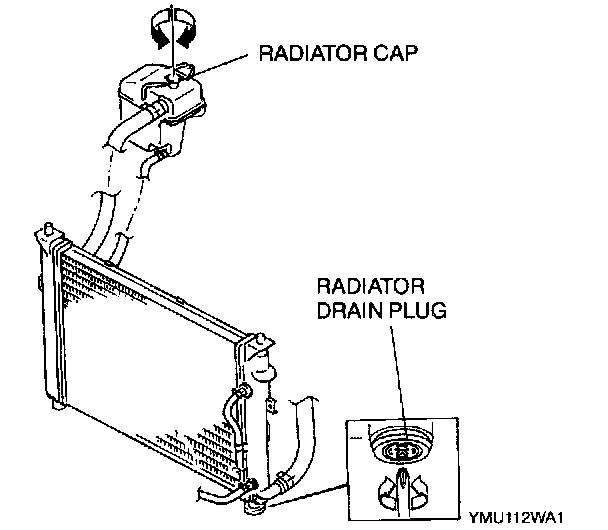 RADIATOR CAP

RADIATOR DRAIN PLUG

YMU112WA1