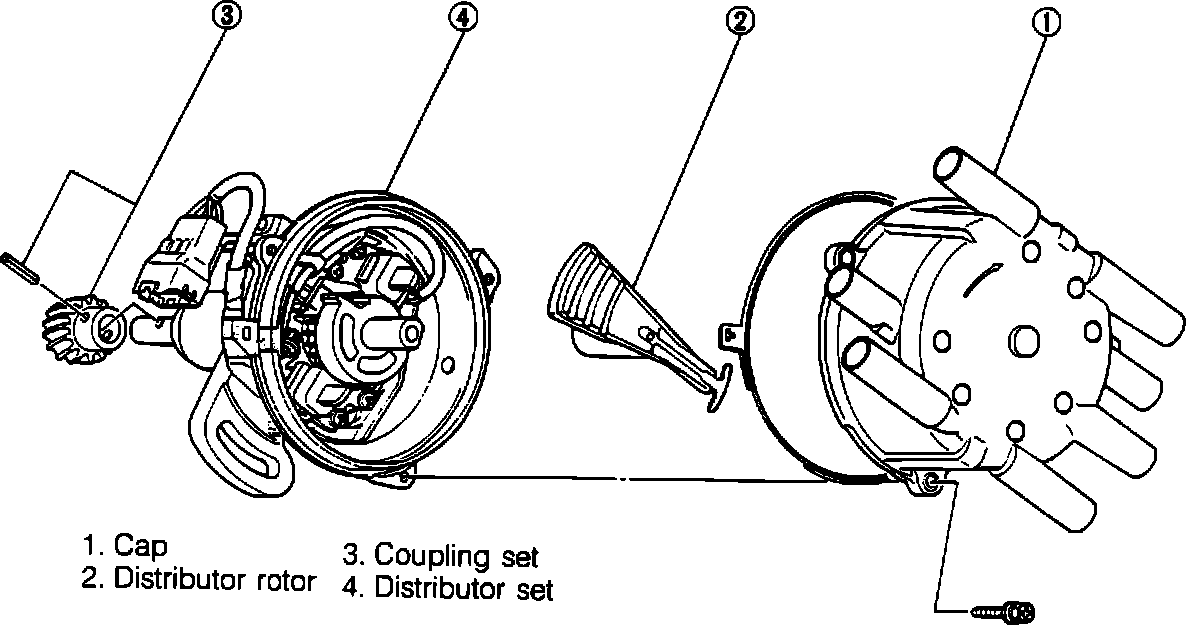 3
4
2
1

1. Cap
2. Distributor rotor
3. Coupling set
4. Distributor set