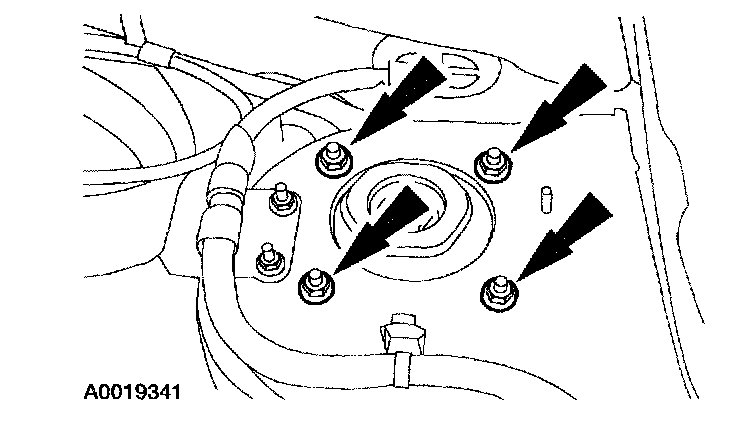 A0019341