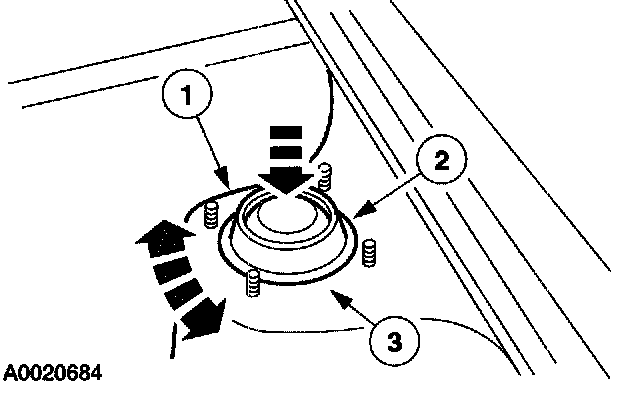 1
2
3
A0020684