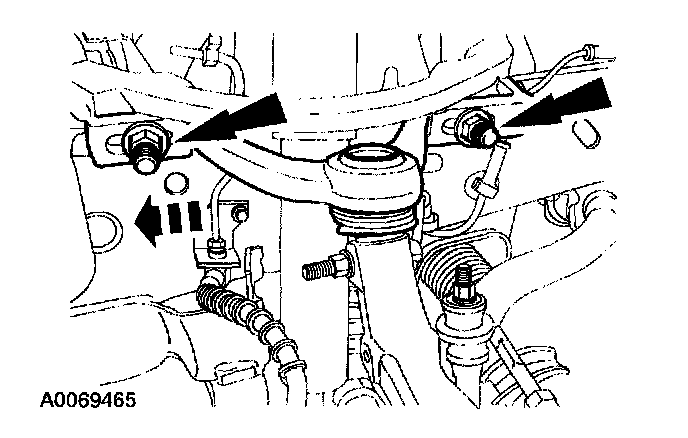 A0069465