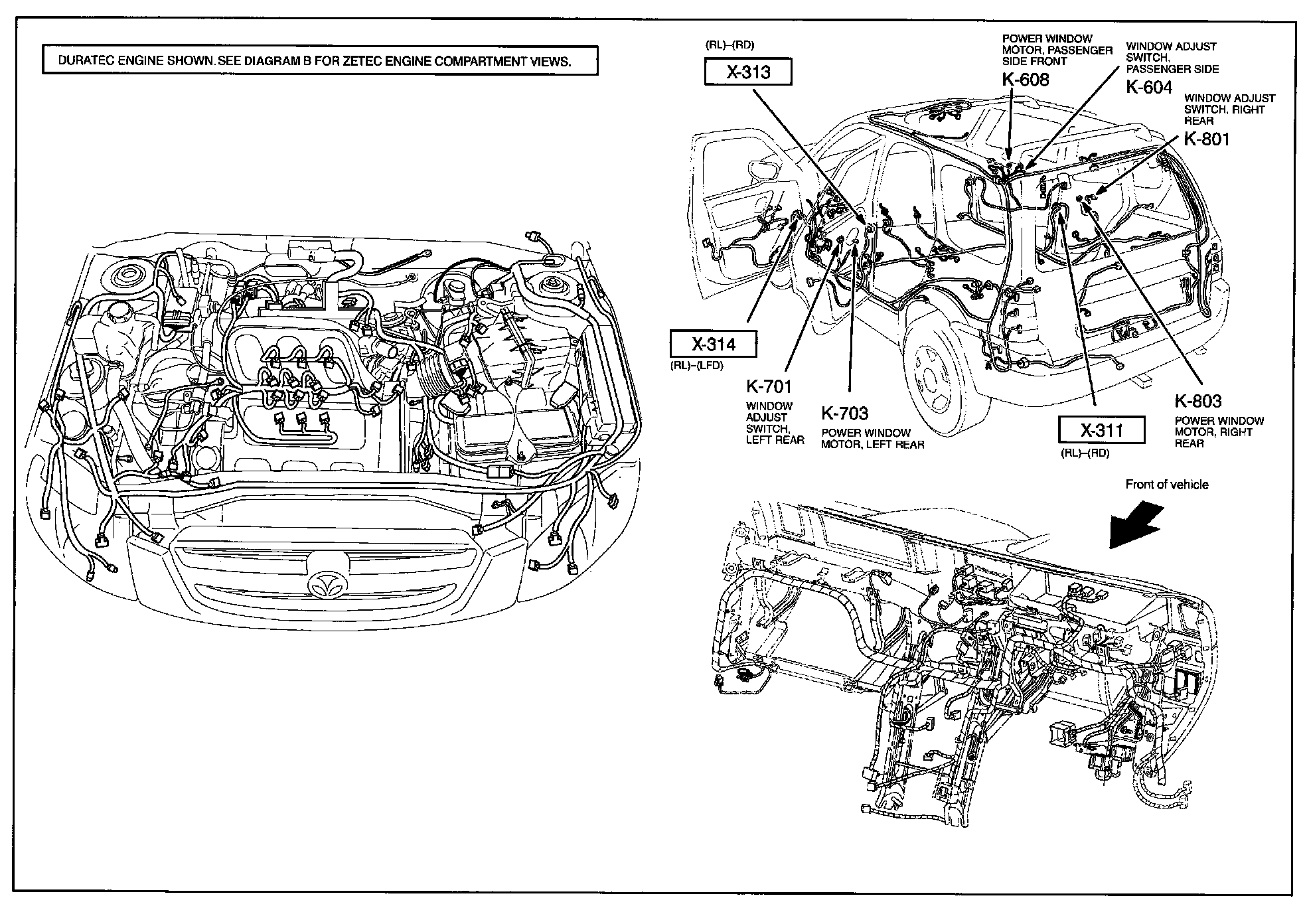 DURATEC ENGINE SHOWN. SEE DIAGRAM B FOR ZETEC ENGINE COMPARTMENT VIEWS.

(RL)–(RD)
X-313

POWER WINDOW MOTOR, PASSENGER SIDE FRONT
K-608

WINDOW ADJUST SWITCH, PASSENGER SIDE
K-604

WINDOW ADJUST SWITCH, RIGHT REAR
K-801

X-314
(RL)–(LFD)

K-701
WINDOW ADJUST SWITCH, LEFT REAR

K-703
POWER WINDOW MOTOR, LEFT REAR

X-311
(RL)–(RD)

K-803
POWER WINDOW MOTOR, RIGHT REAR

Front of vehicle