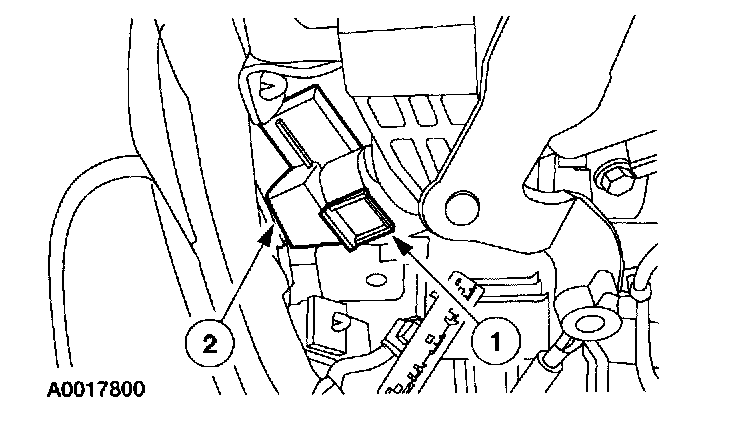 2
1
A0017800