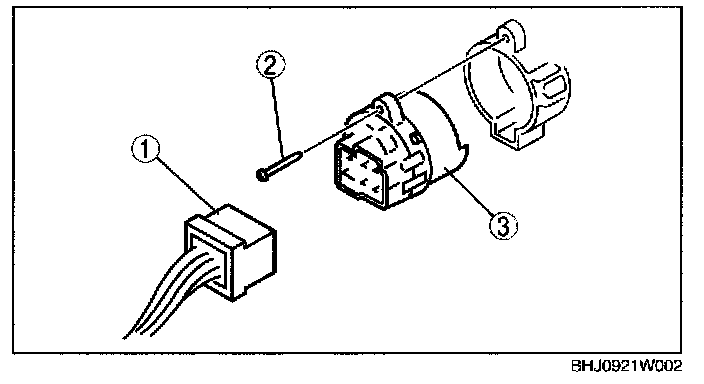 2
1
3
BHJ0921W002