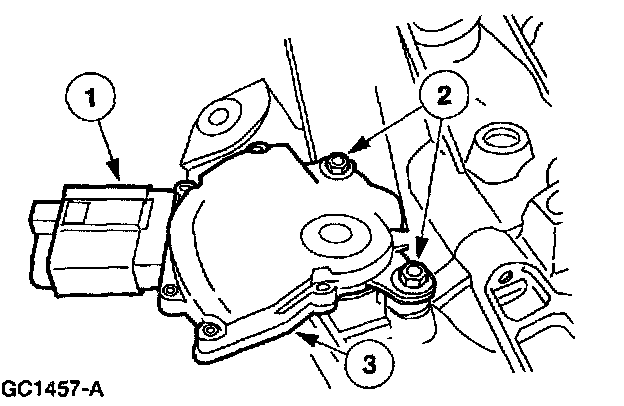 1
2
3
GC1457-A