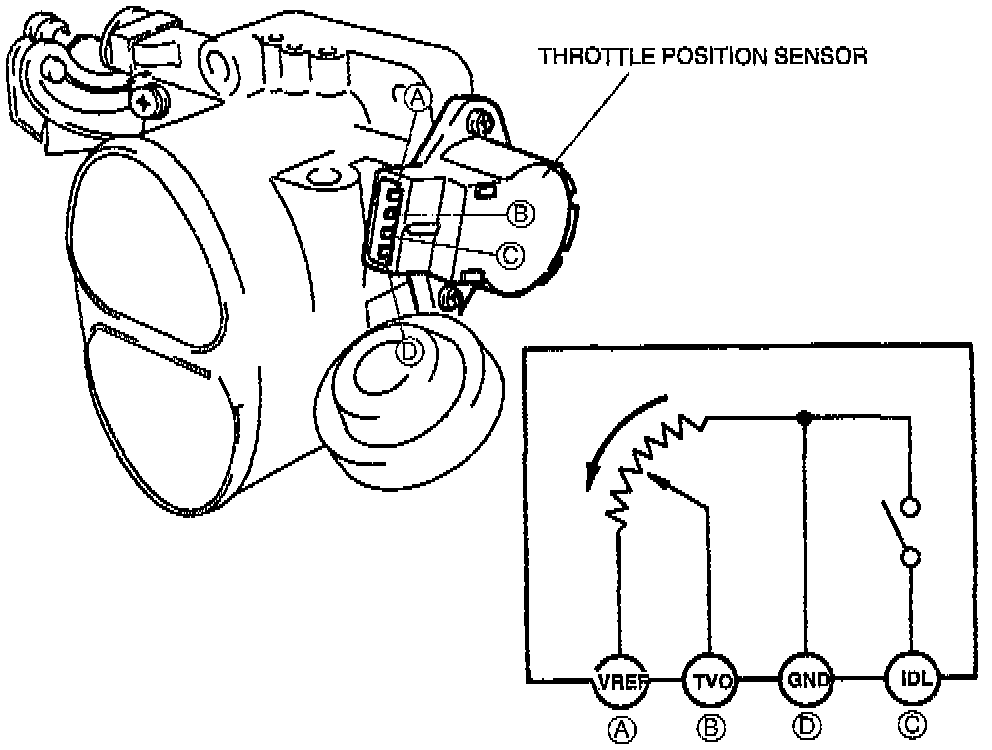 THROTTLE POSITION SENSOR

A
B
C
D

VREF
TVO
GND
IDL
A
B
D
C