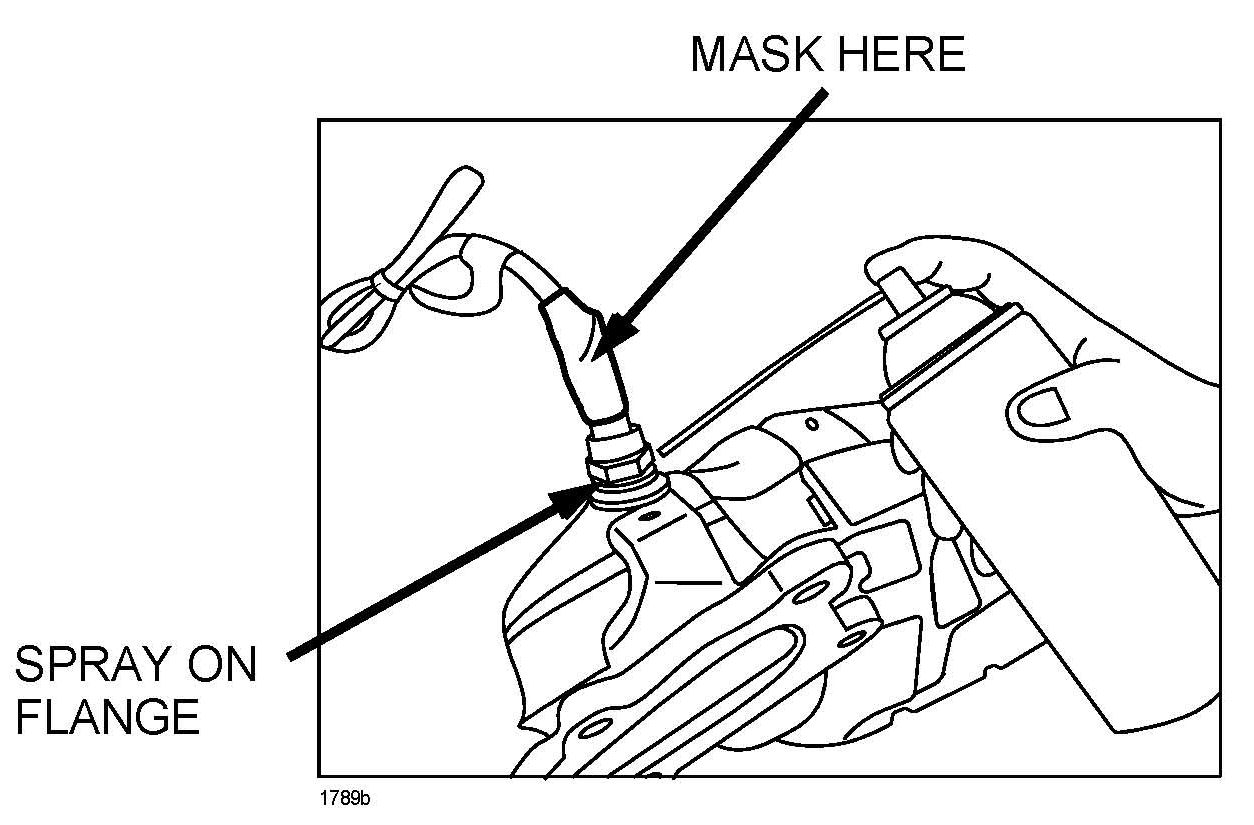 MASK HERE

SPRAY ON FLANGE

1789b