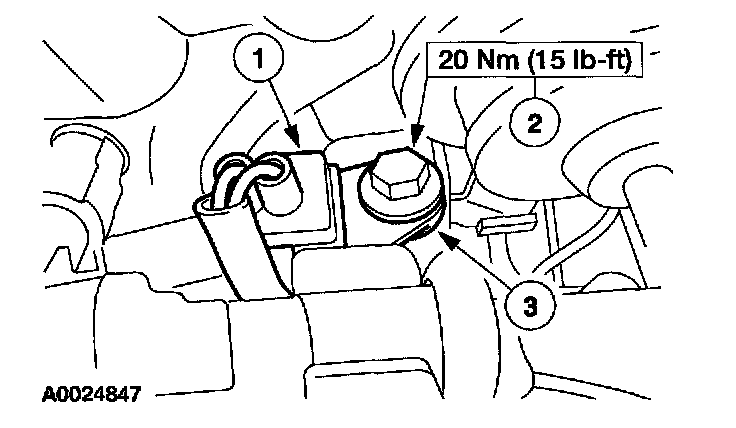 1
20 Nm (15 lb-ft)
2
3
A0024847