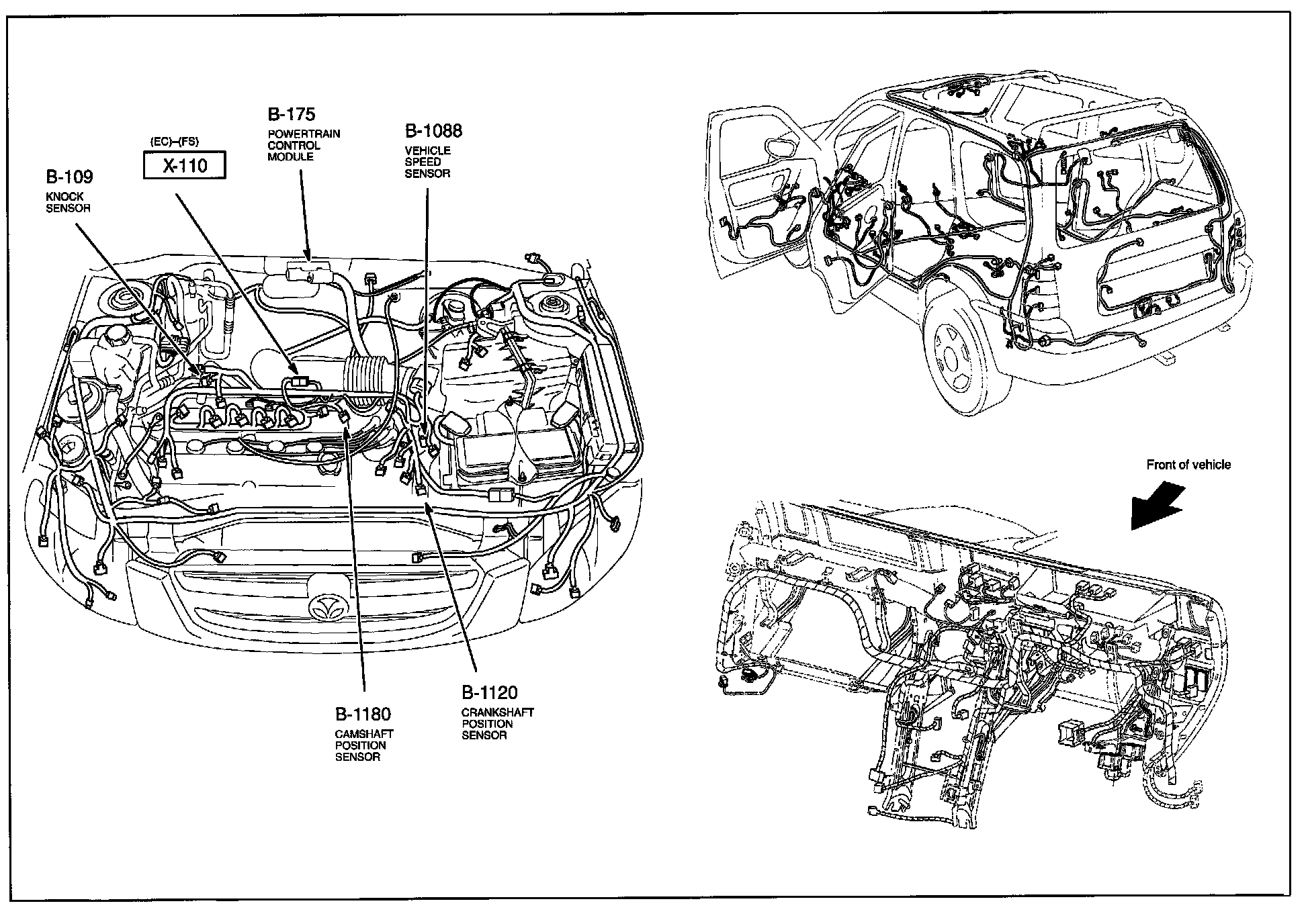 B-109
KNOCK SENSOR

(EC)–(FS)
X-110

B-175
POWERTRAIN CONTROL MODULE

B-1088
VEHICLE SPEED SENSOR

B-1180
CAMSHAFT POSITION SENSOR

B-1120
CRANKSHAFT POSITION SENSOR

Front of vehicle