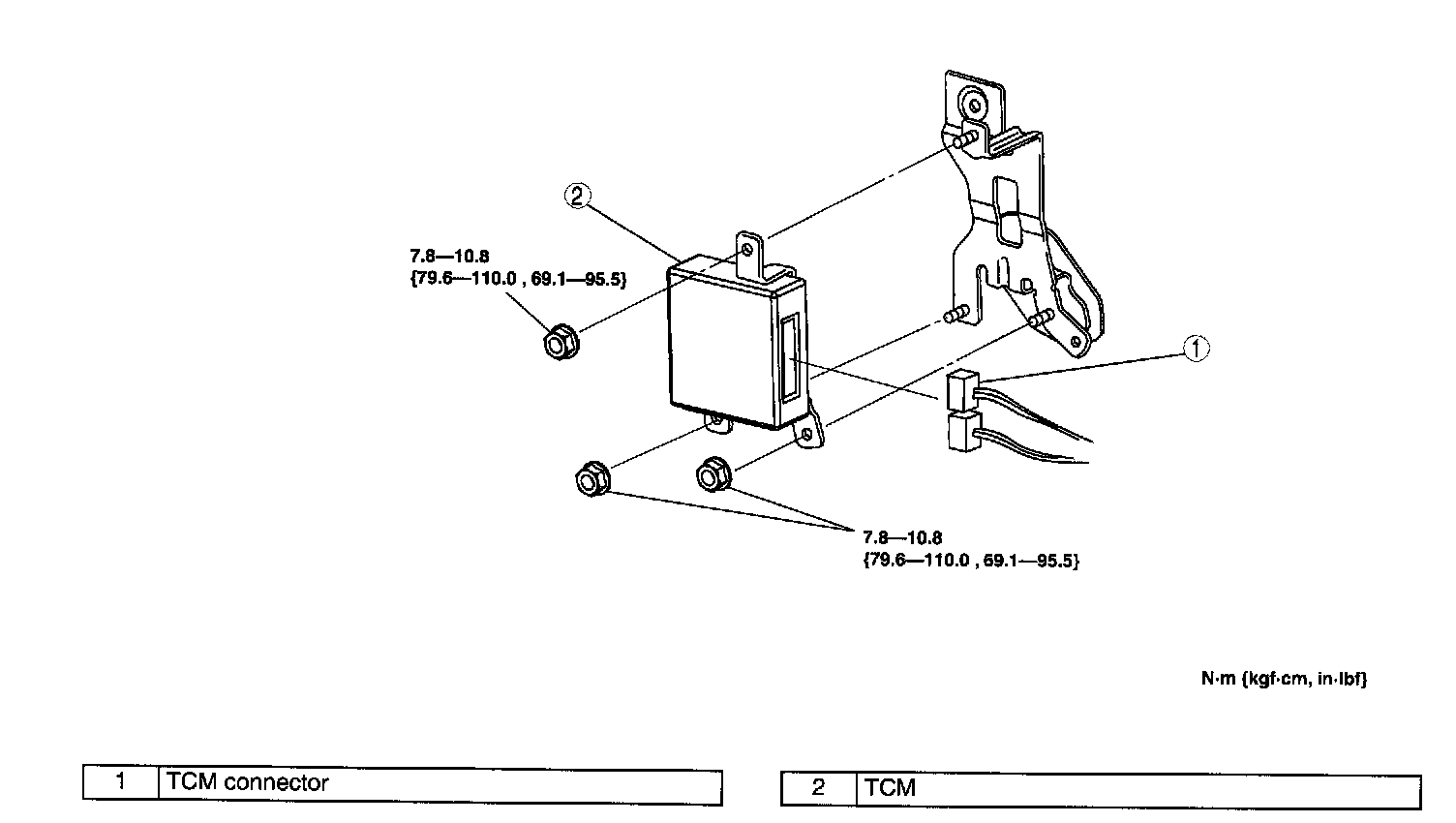 2

7.8—10.8
{79.6—110.0 , 69.1—95.5}

1

7.8—10.8
{79.6—110.0 , 69.1—95.5}

N·m {kgf·cm, in·lbf}

| 1 | TCM connector |
|---|---|

| 2 | TCM |
|---|---|