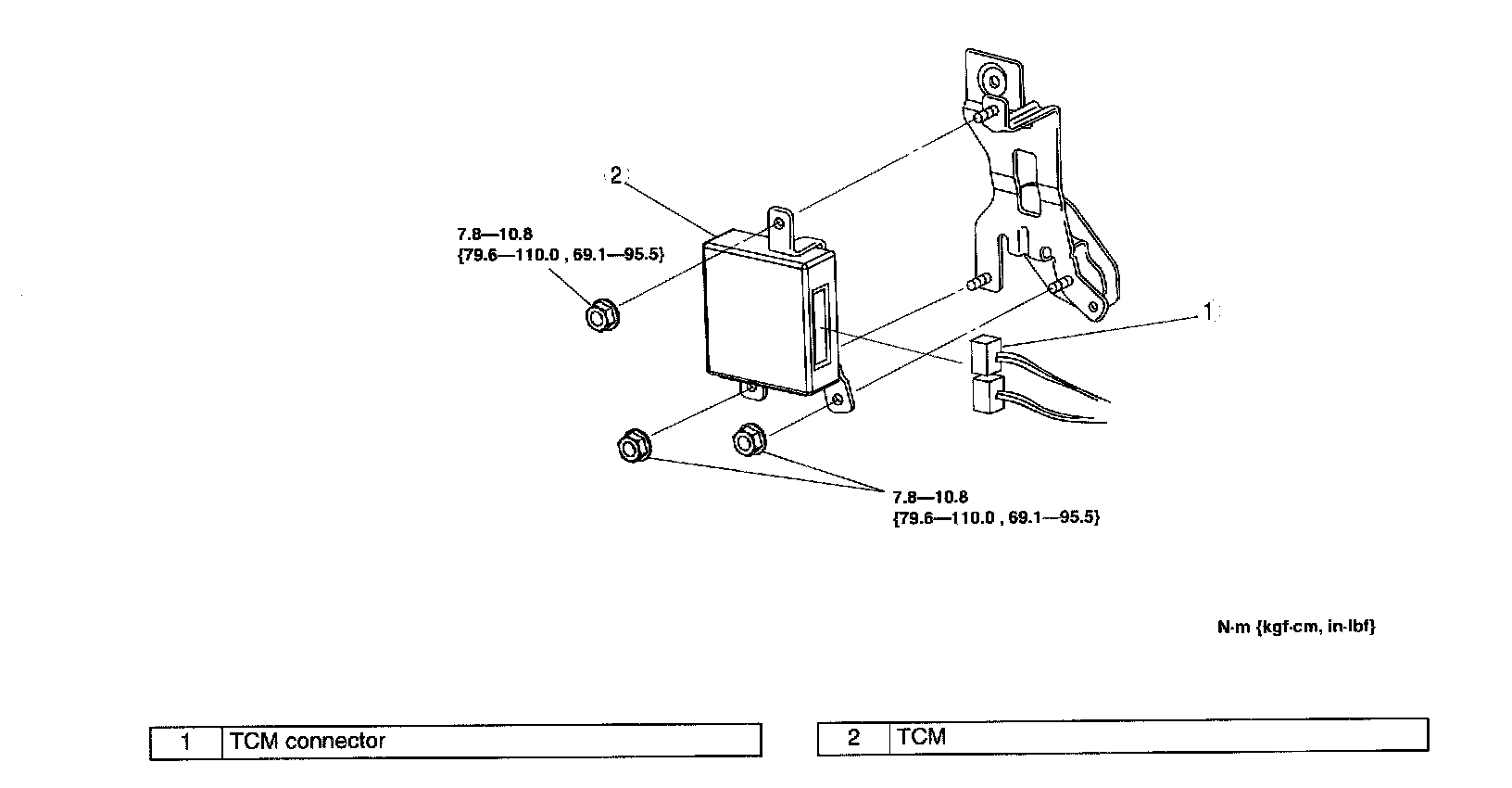 2

7.8—10.8
{79.6—110.0 , 69.1—95.5}

1

7.8—10.8
{79.6—110.0 , 69.1—95.5}

N·m {kgf·cm, in·lbf}

| 1 | TCM connector |
|---|---|

| 2 | TCM |
|---|---|