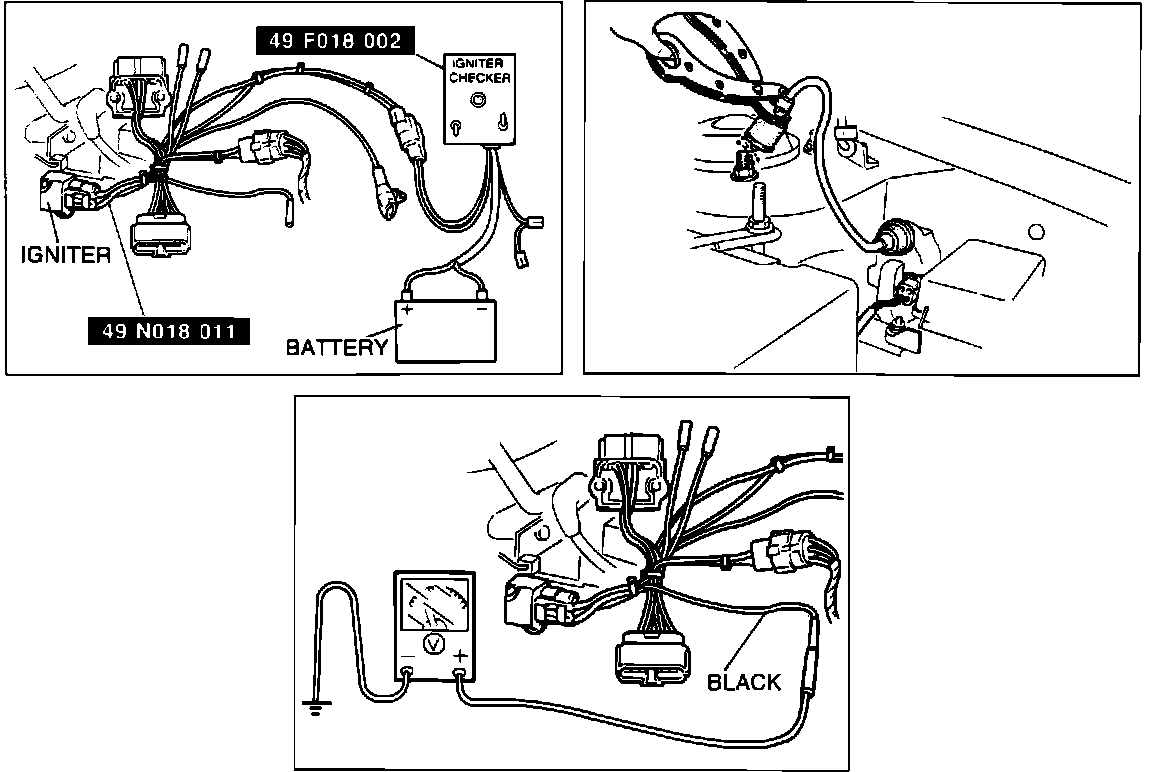 49 F018 002

IGNITER CHECKER

IGNITER

49 N018 011

BATTERY

+

−

V

−

+

BLACK