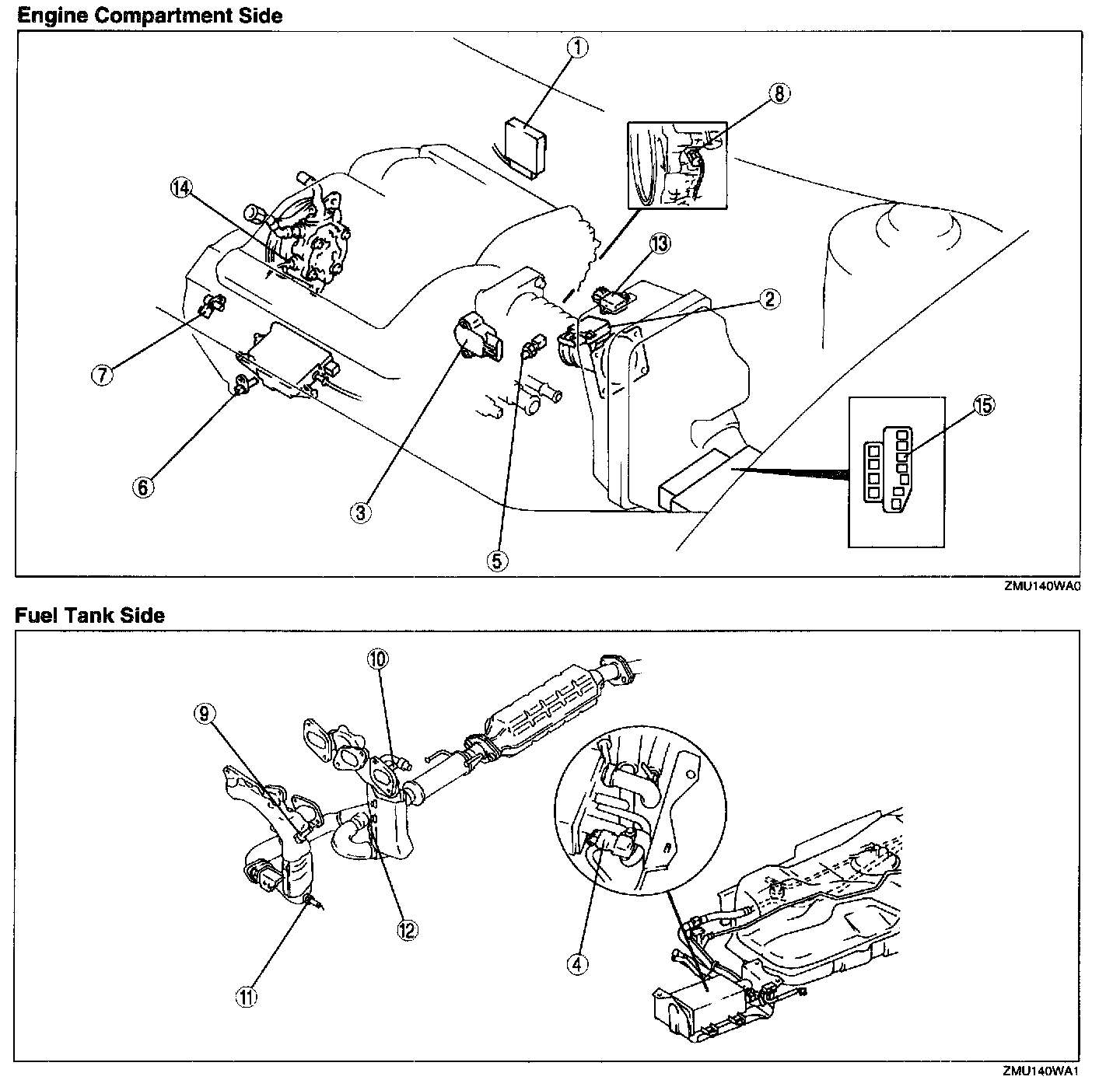 Engine Compartment Side

1
8
14
13
2
7
6
3
5
15

ZMU140WA0

Fuel Tank Side

10
9
12
11
4

ZMU140WA1