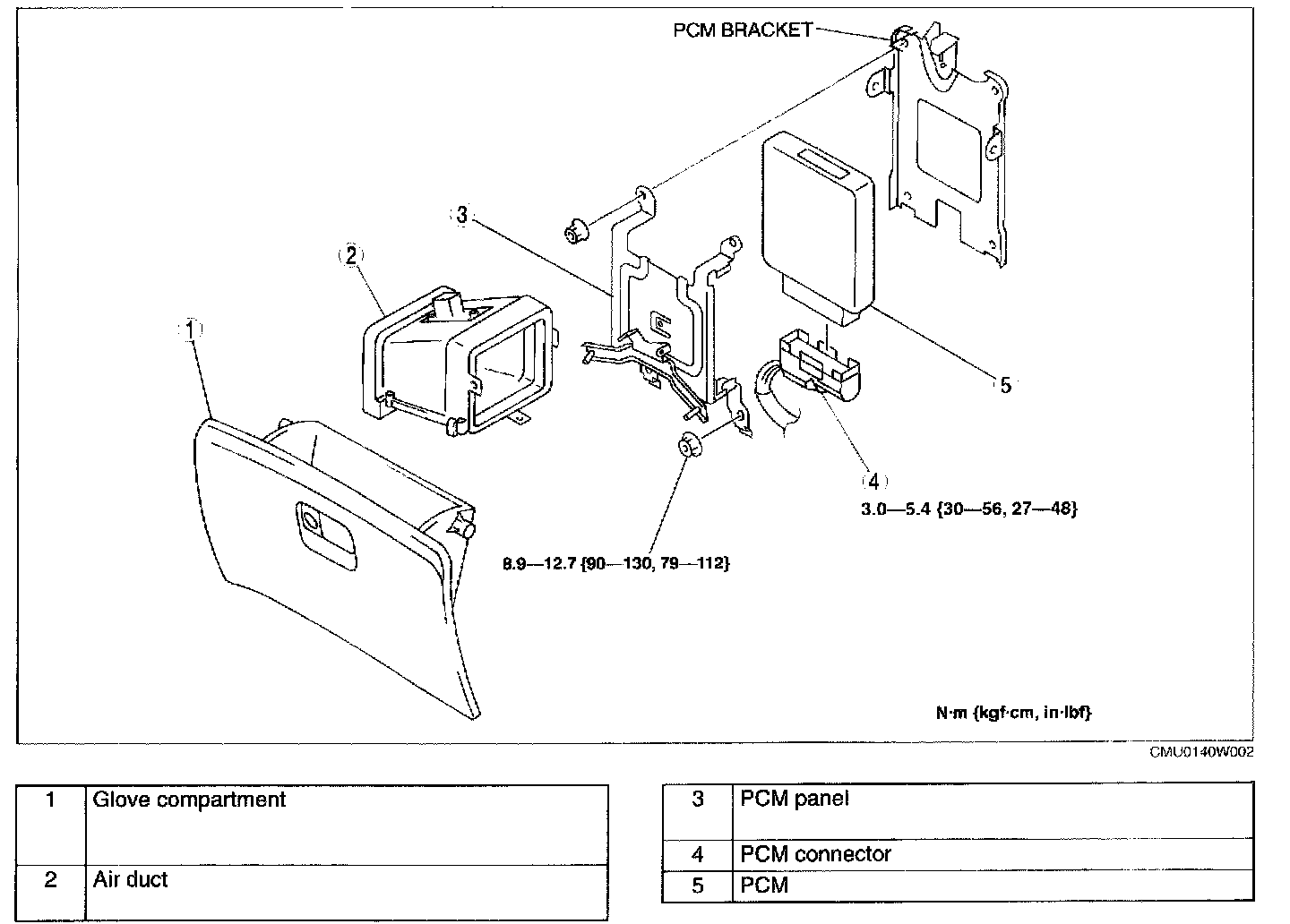 PCM BRACKET

3

2

1

5

4

3.0—5.4 {30—56, 27—48}

8.9—12.7 {90—130, 79—112}

N·m {kgf·cm, in·lbf}

CMU0140W002

| 1 | Glove compartment |
|---|---|
| 2 | Air duct |

| 3 | PCM panel |
|---|---|
| 4 | PCM connector |
| 5 | PCM |