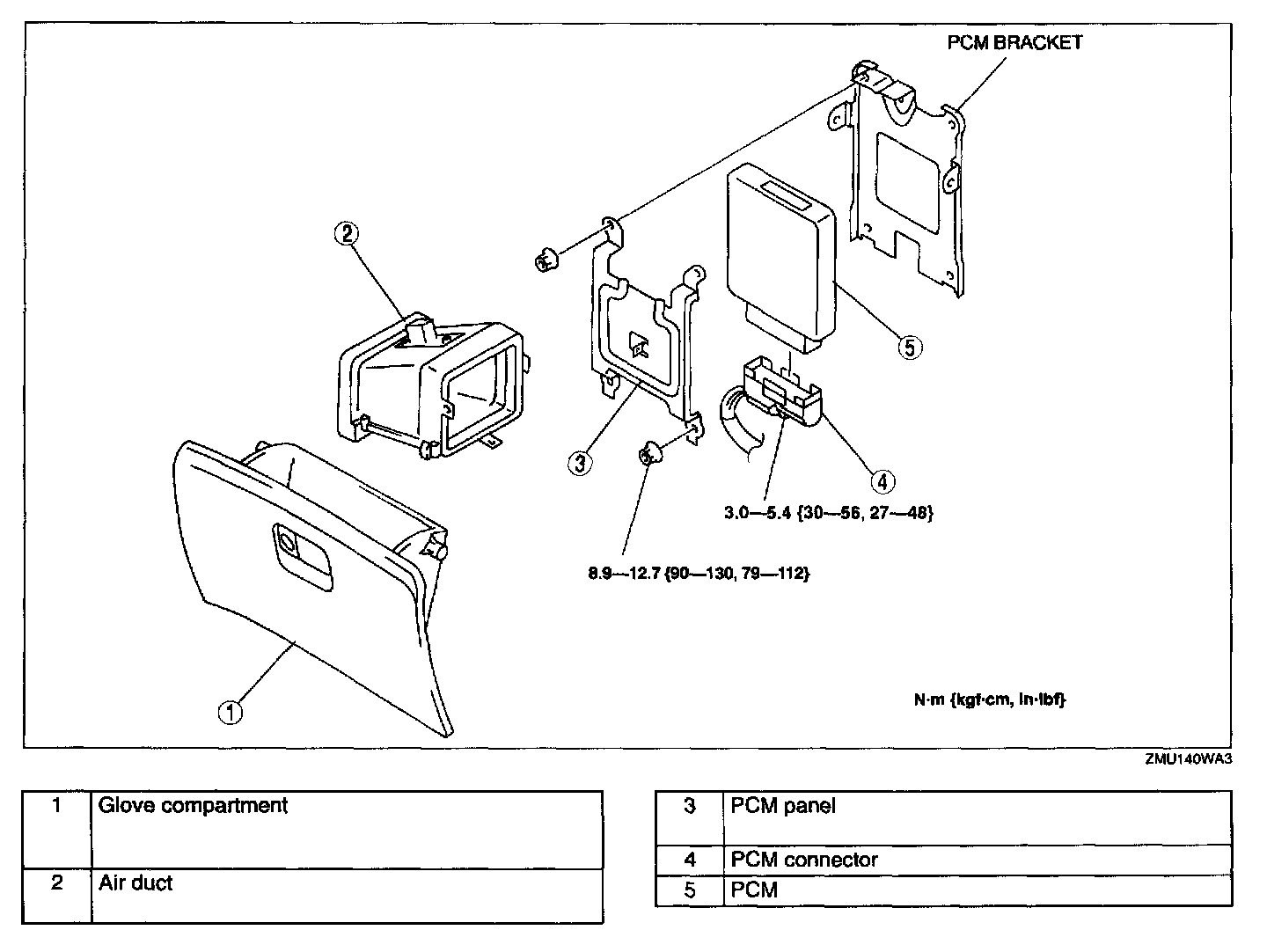 PCM BRACKET

2

5

3

4

3.0—5.4 {30—56, 27—48}

8.9—12.7 {90—130, 79—112}

1

N·m {kgf·cm, in·lbf}

ZMU140WA3

| 1 | Glove compartment |
|---|---|
| 2 | Air duct |

| 3 | PCM panel |
|---|---|
| 4 | PCM connector |
| 5 | PCM |