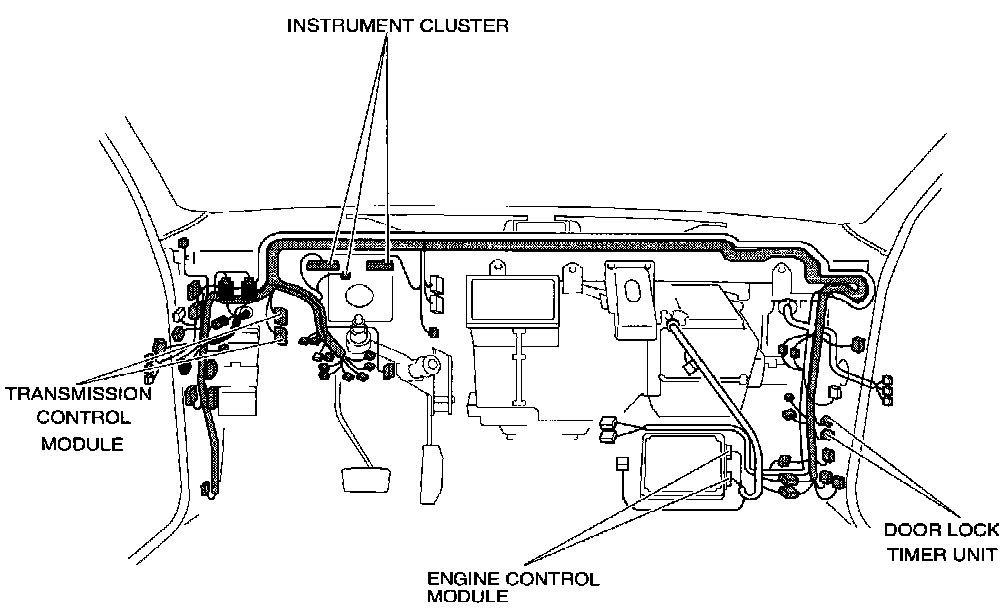 INSTRUMENT CLUSTER

TRANSMISSION CONTROL MODULE

DOOR LOCK TIMER UNIT

ENGINE CONTROL MODULE