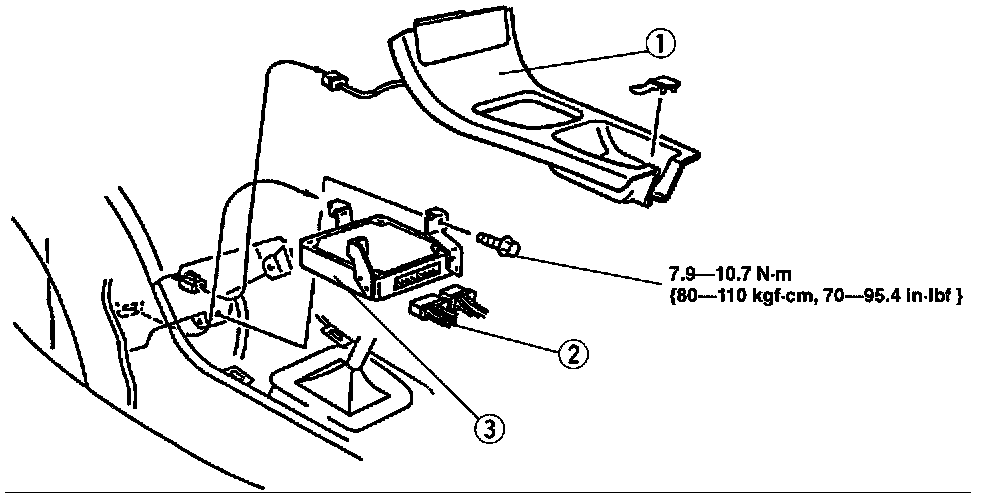 ①

7.9—10.7 N·m
{80—110 kgf·cm, 70—95.4 in·lbf }

②

③