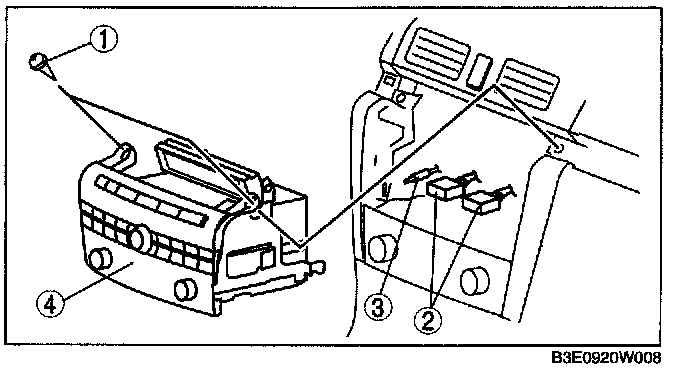 1
4
3
2
B3E0920W008