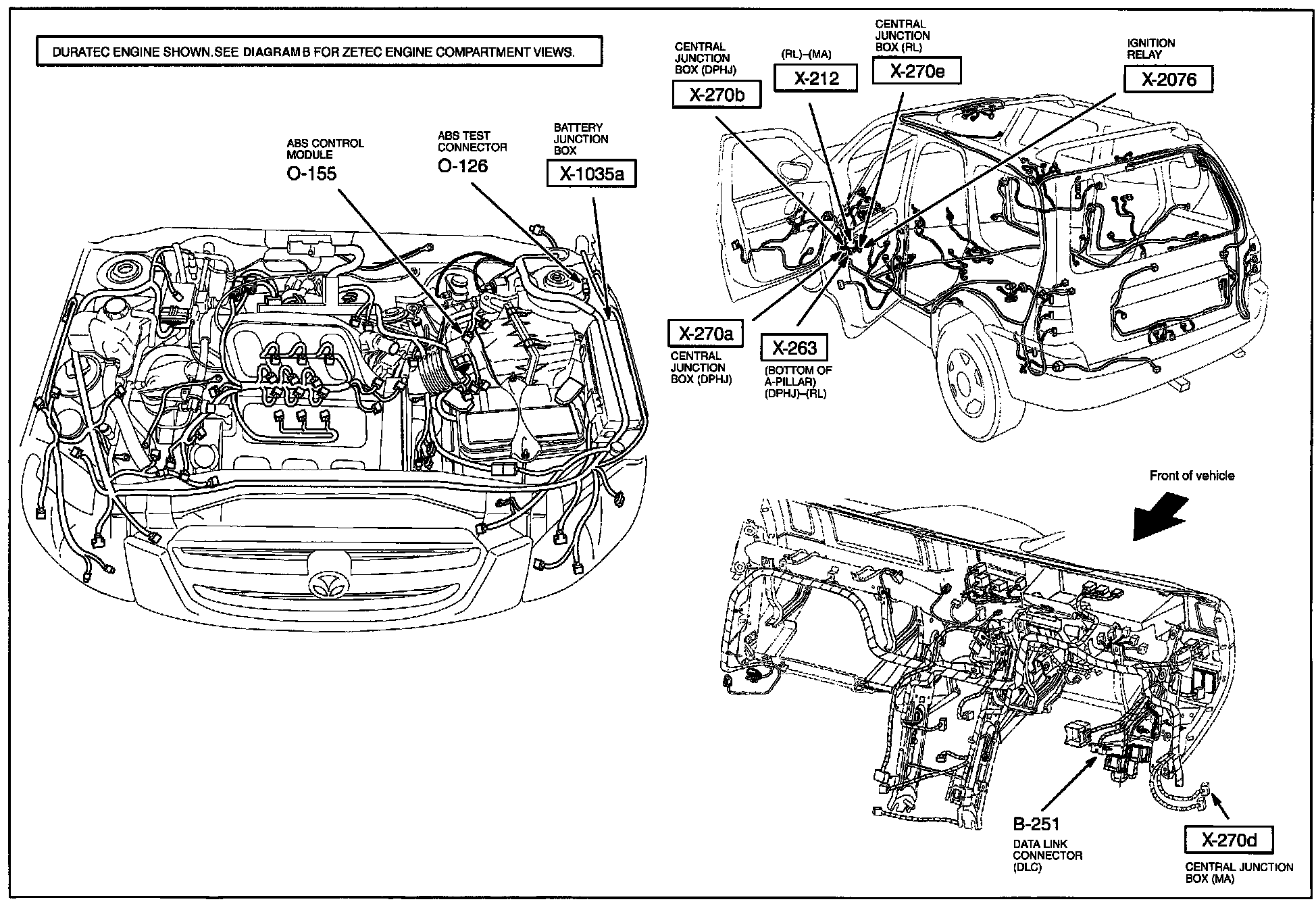 DURATEC ENGINE SHOWN. SEE DIAGRAM B FOR ZETEC ENGINE COMPARTMENT VIEWS.

ABS CONTROL MODULE
O-155

ABS TEST CONNECTOR
O-126

BATTERY JUNCTION BOX
X-1035a

CENTRAL JUNCTION BOX (DPHJ)
X-270b

(RL)–(MA)
X-212

CENTRAL JUNCTION BOX (RL)
X-270e

IGNITION RELAY
X-2076

X-270a
CENTRAL JUNCTION BOX (DPHJ)

X-263
(BOTTOM OF A-PILLAR) (DPHJ)–(RL)

Front of vehicle

B-251
DATA LINK CONNECTOR (DLC)

X-270d
CENTRAL JUNCTION BOX (MA)