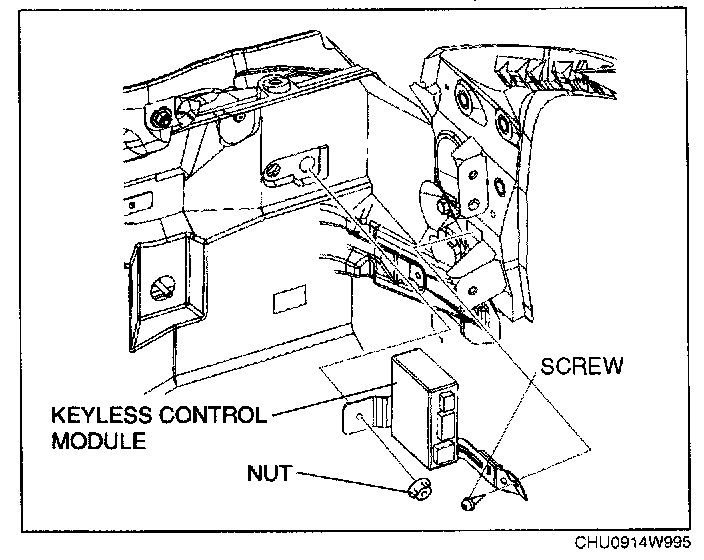 SCREW

KEYLESS CONTROL MODULE

NUT

CHU0914W995