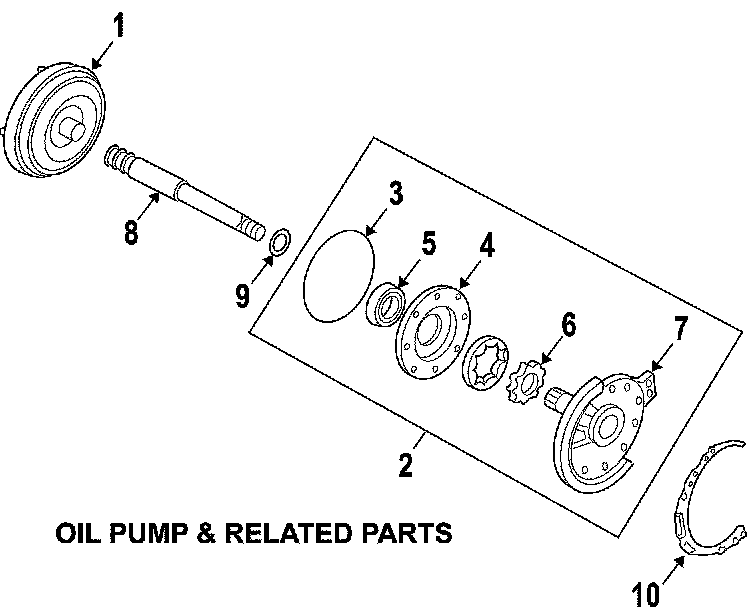 1
8
9
3
5
4
6
7
2
OIL PUMP & RELATED PARTS
10