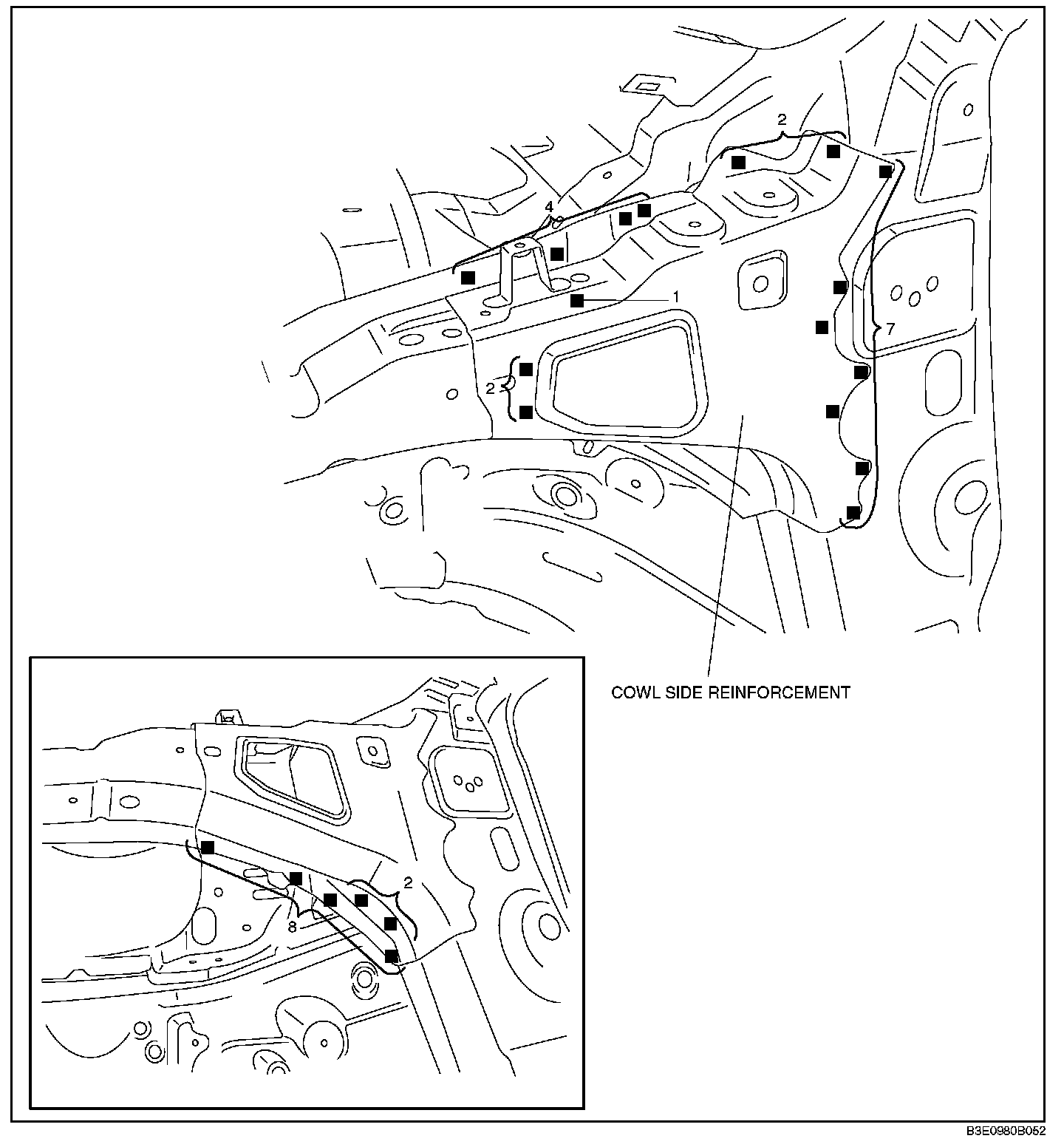 2
4
1
7
2
COWL SIDE REINFORCEMENT
2
8
B3E0980B052